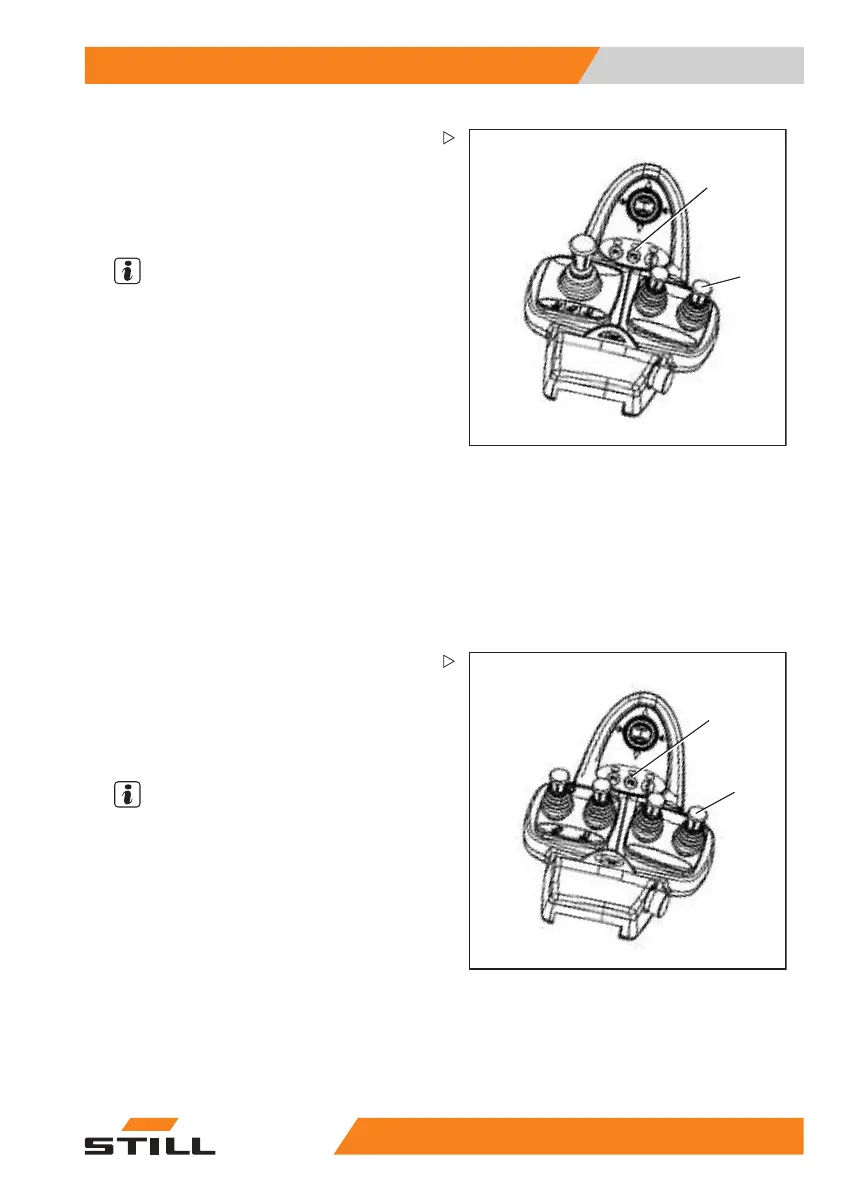 STILL