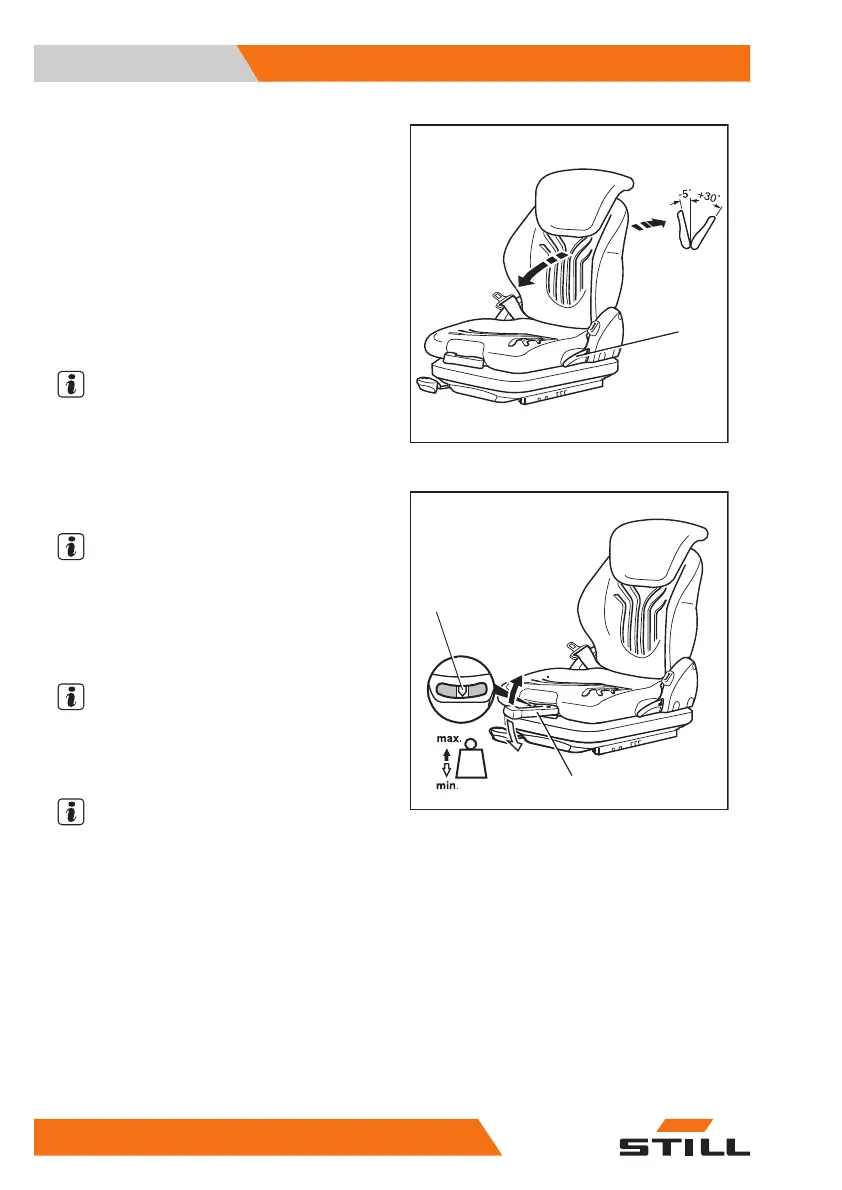 -5°
+30°

max.
min.

STILL