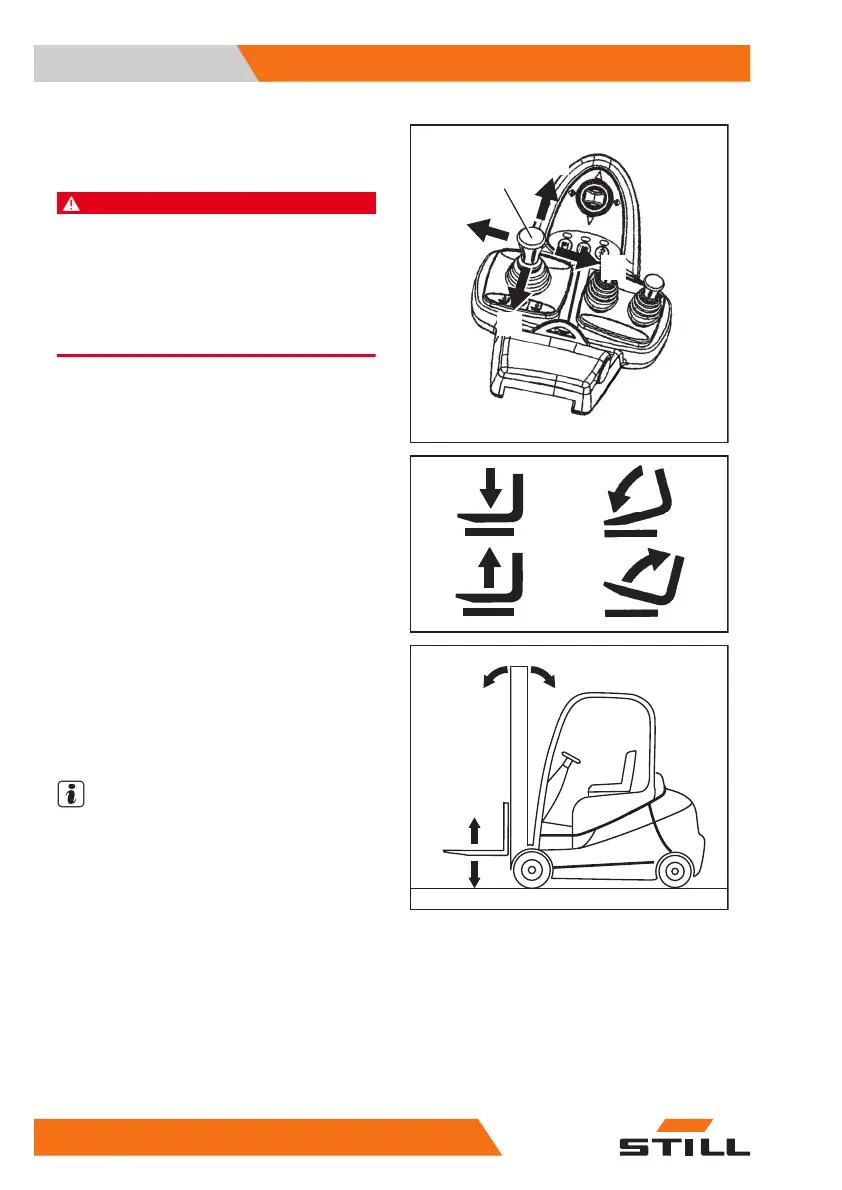 STILL