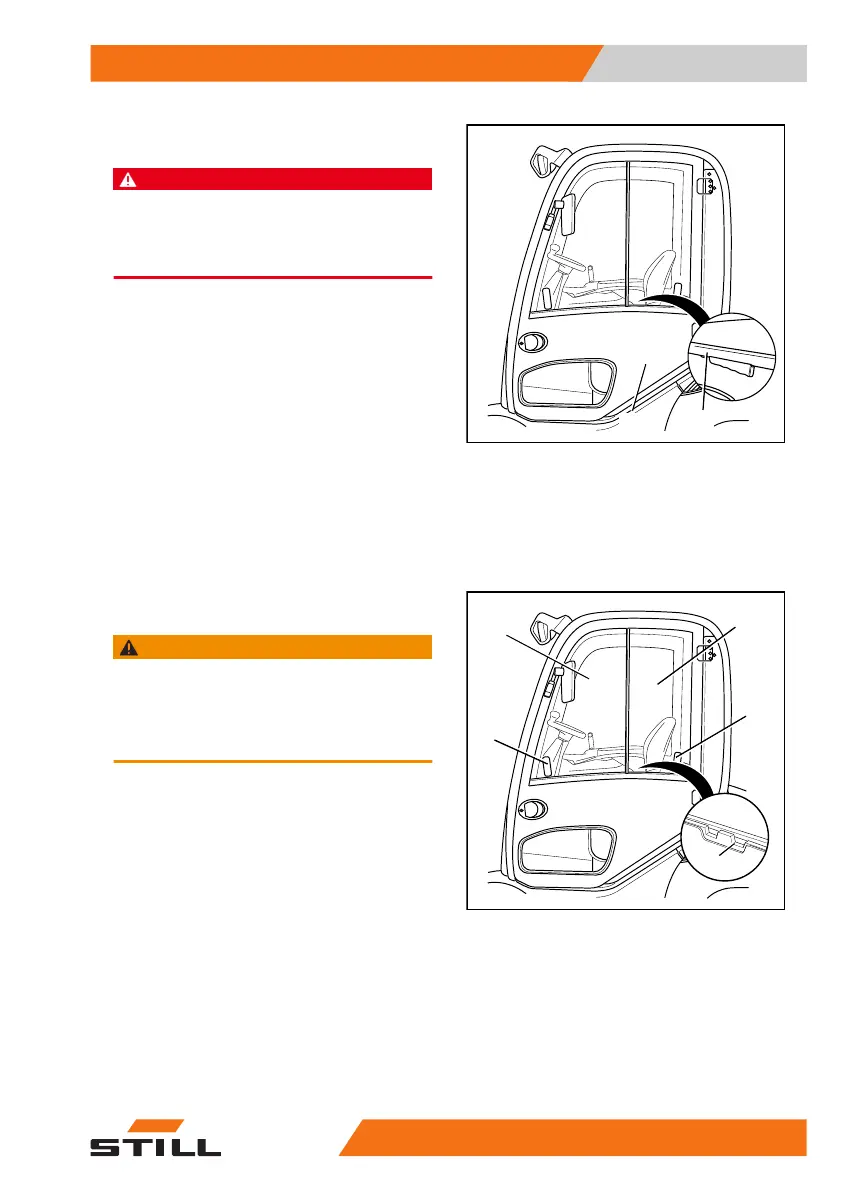 STILL