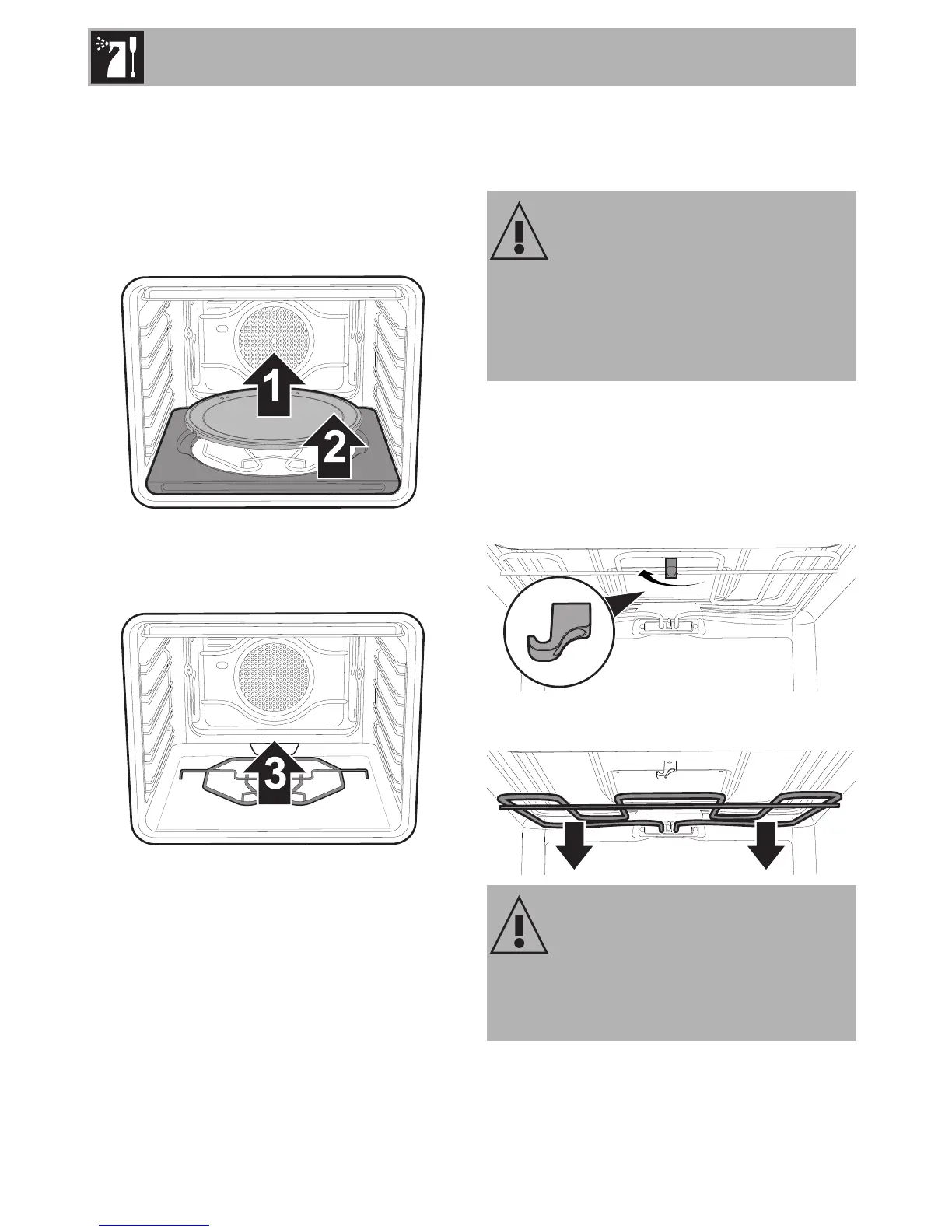 1

2

3