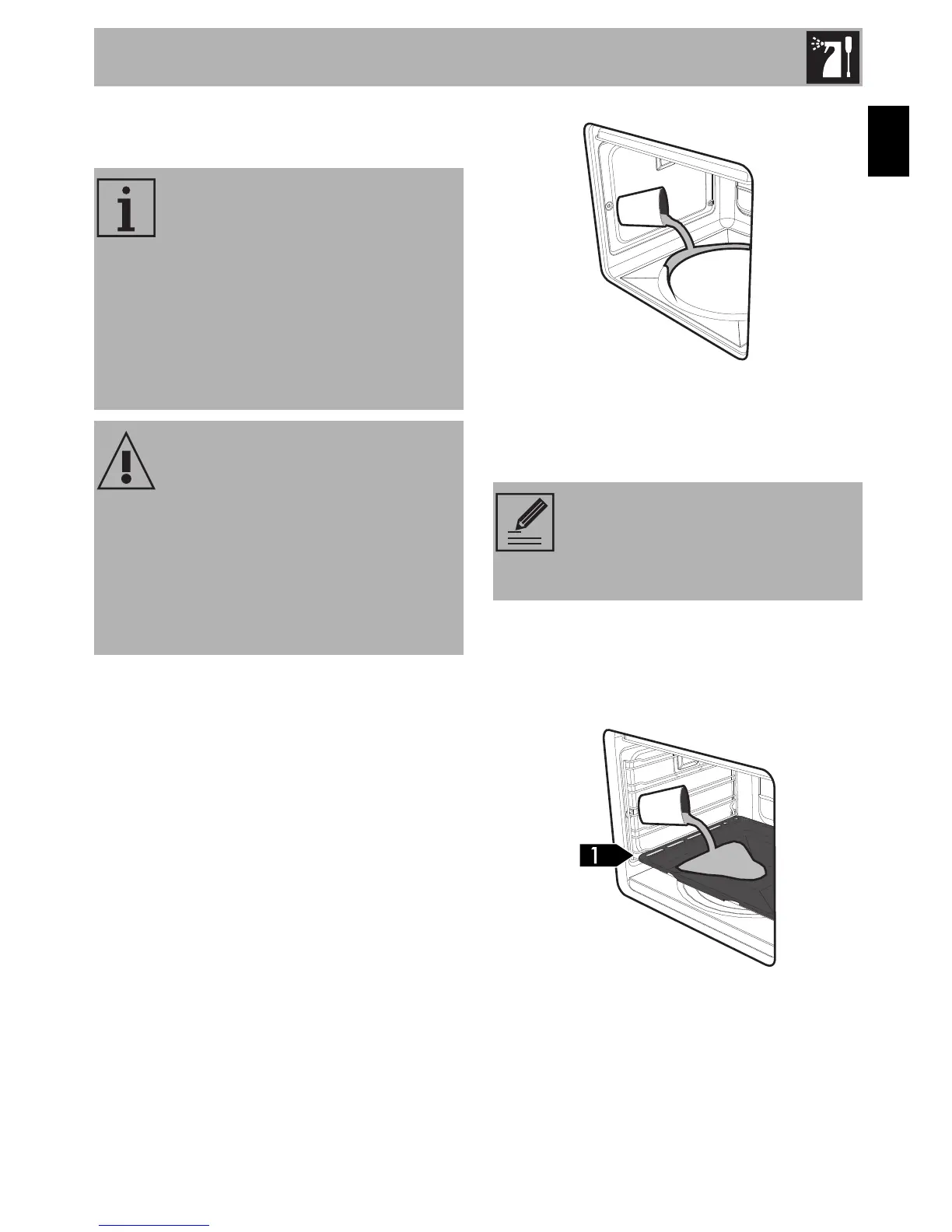 1