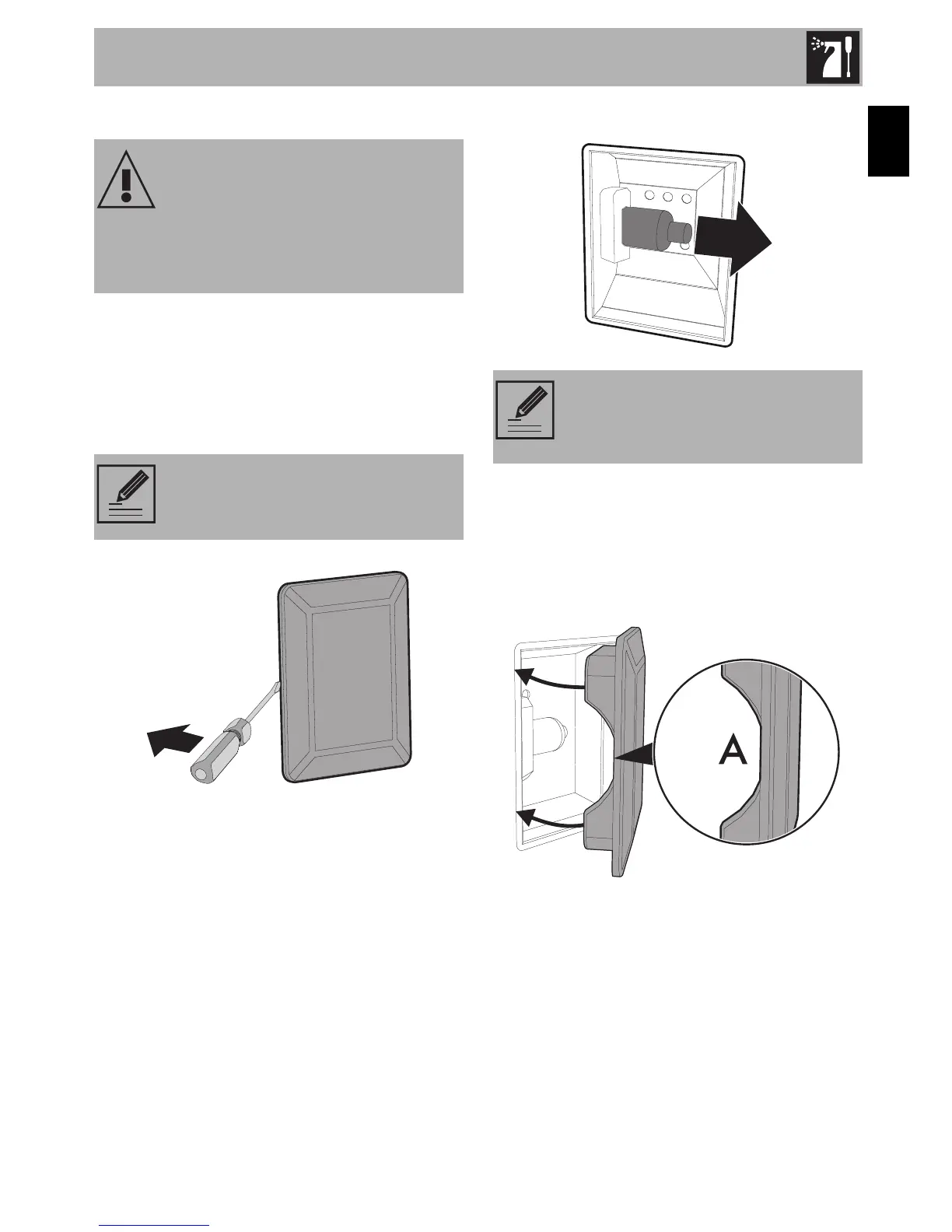 A