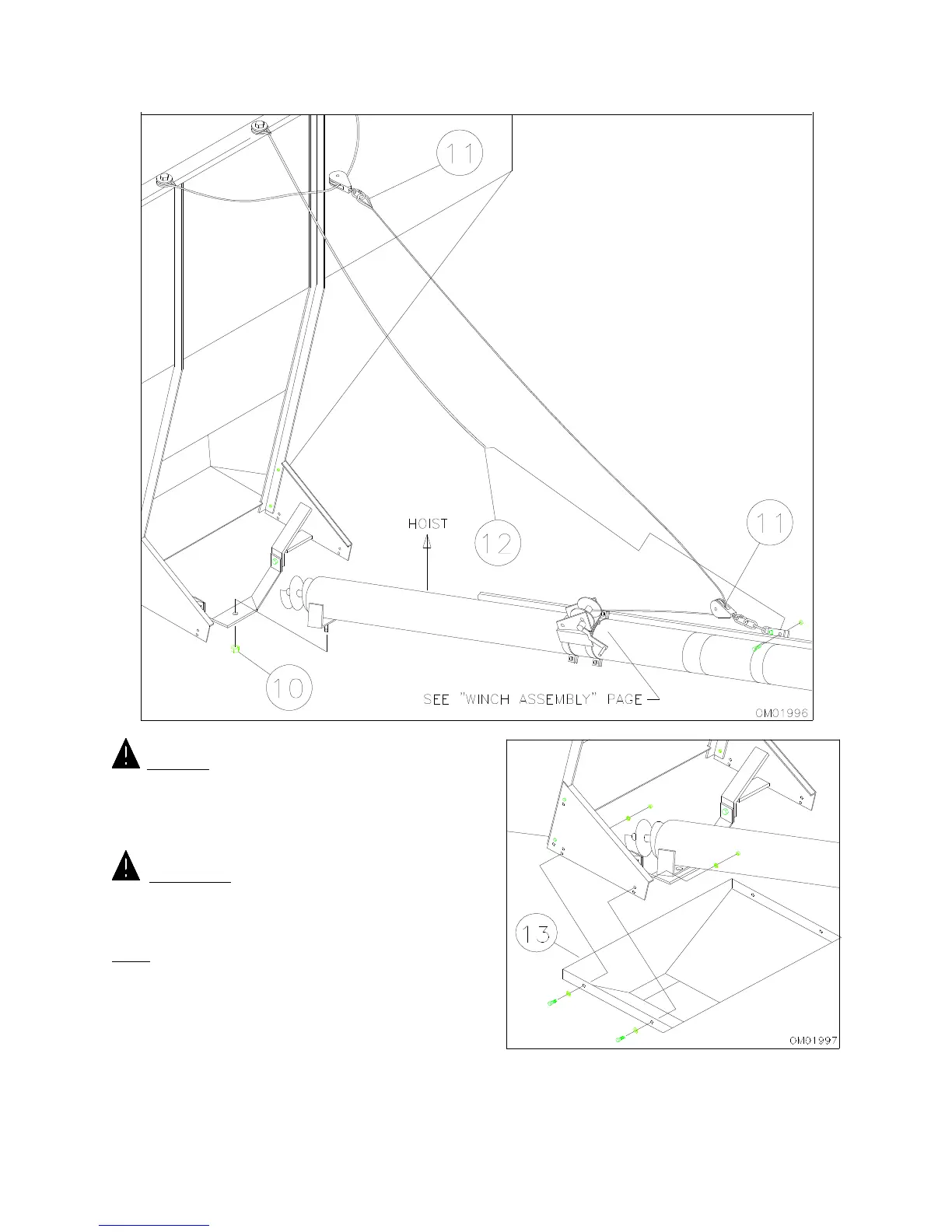 11

HOIST

12

11

10

SEE "WINCH ASSEMBLY" PAGE

OM01996

13

OM01997