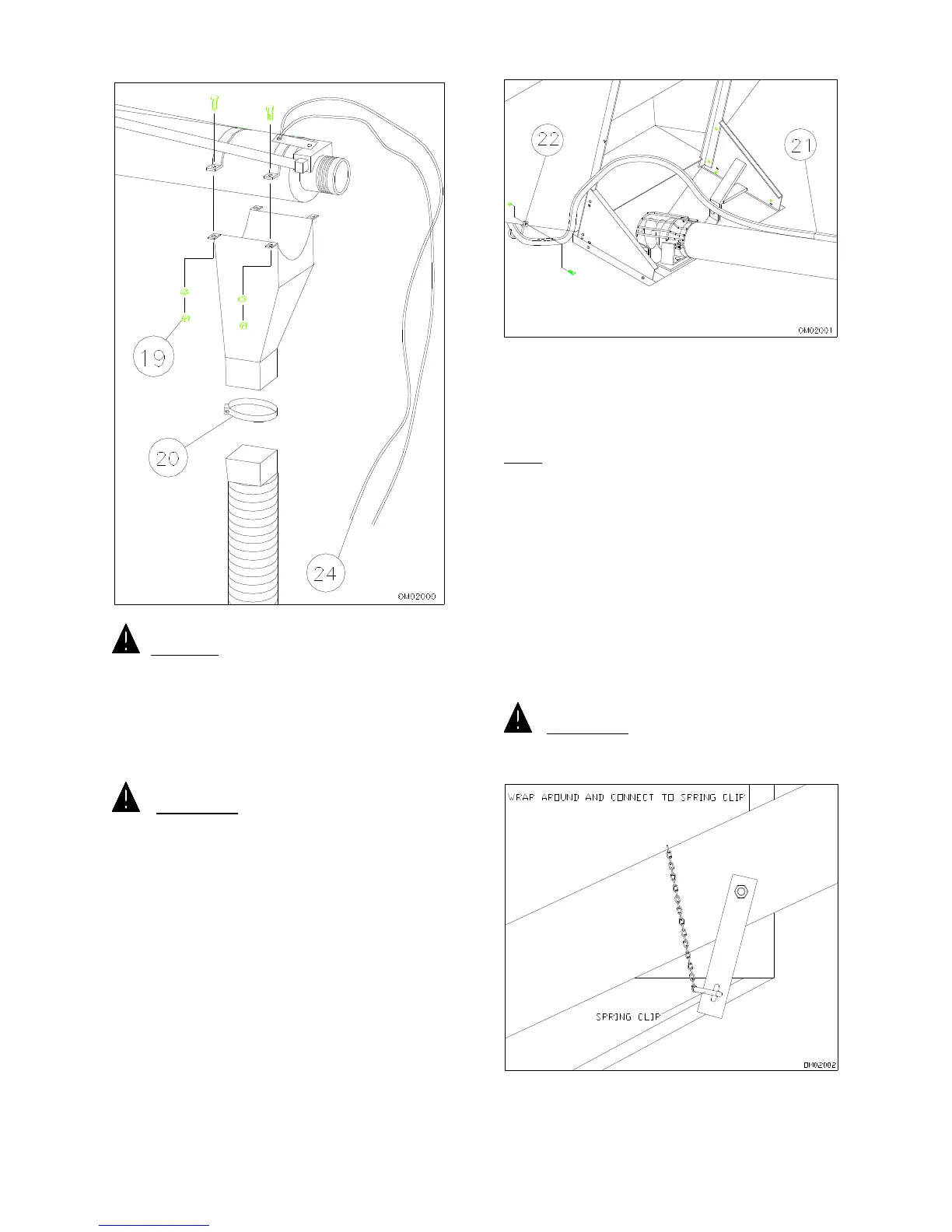 19

20

24

OM02000

22

21

OM02001

WRAP AROUND AND CONNECT TO SPRING CLIP

SPRING CLIP

OM02002