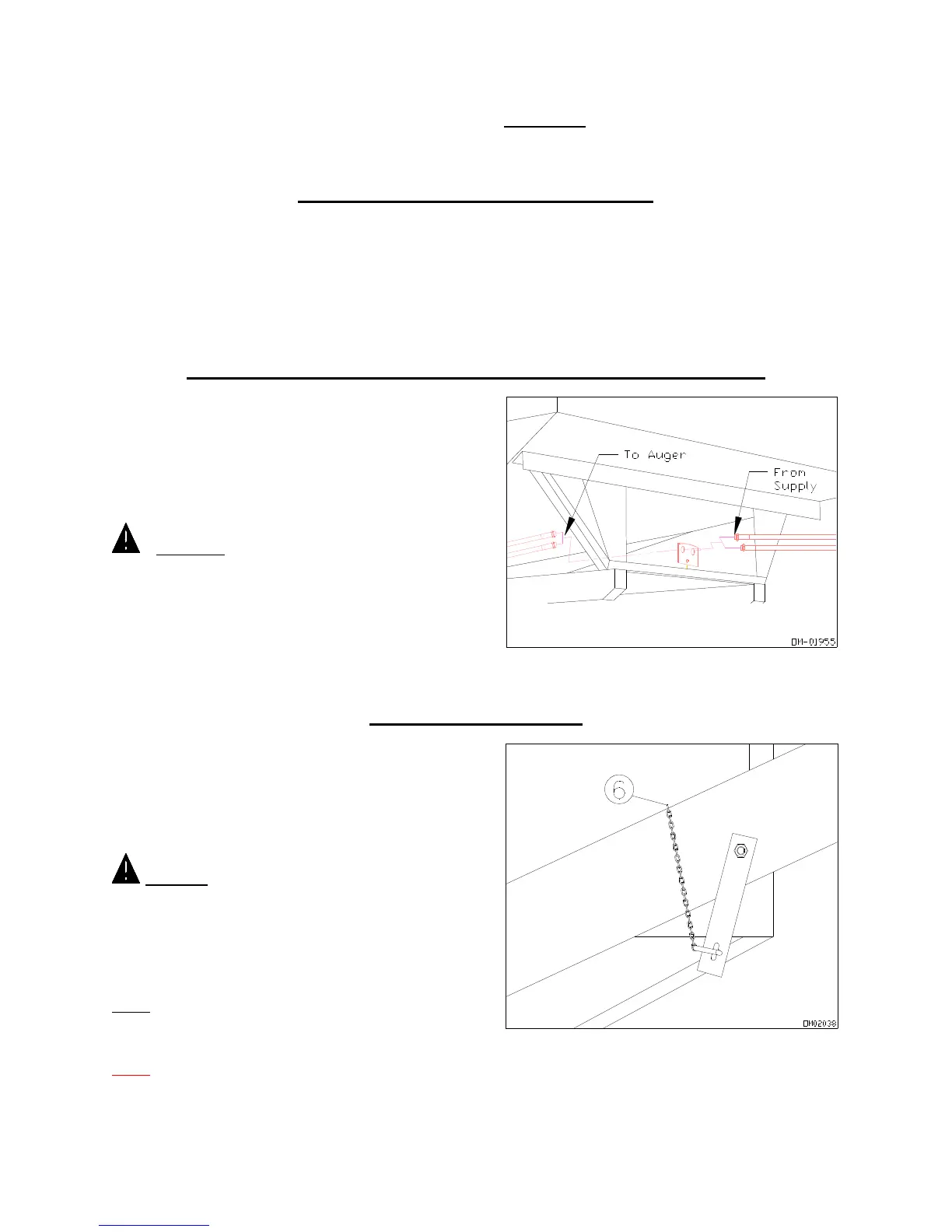 To Auger

From Supply

DM-01955

6

DM02038