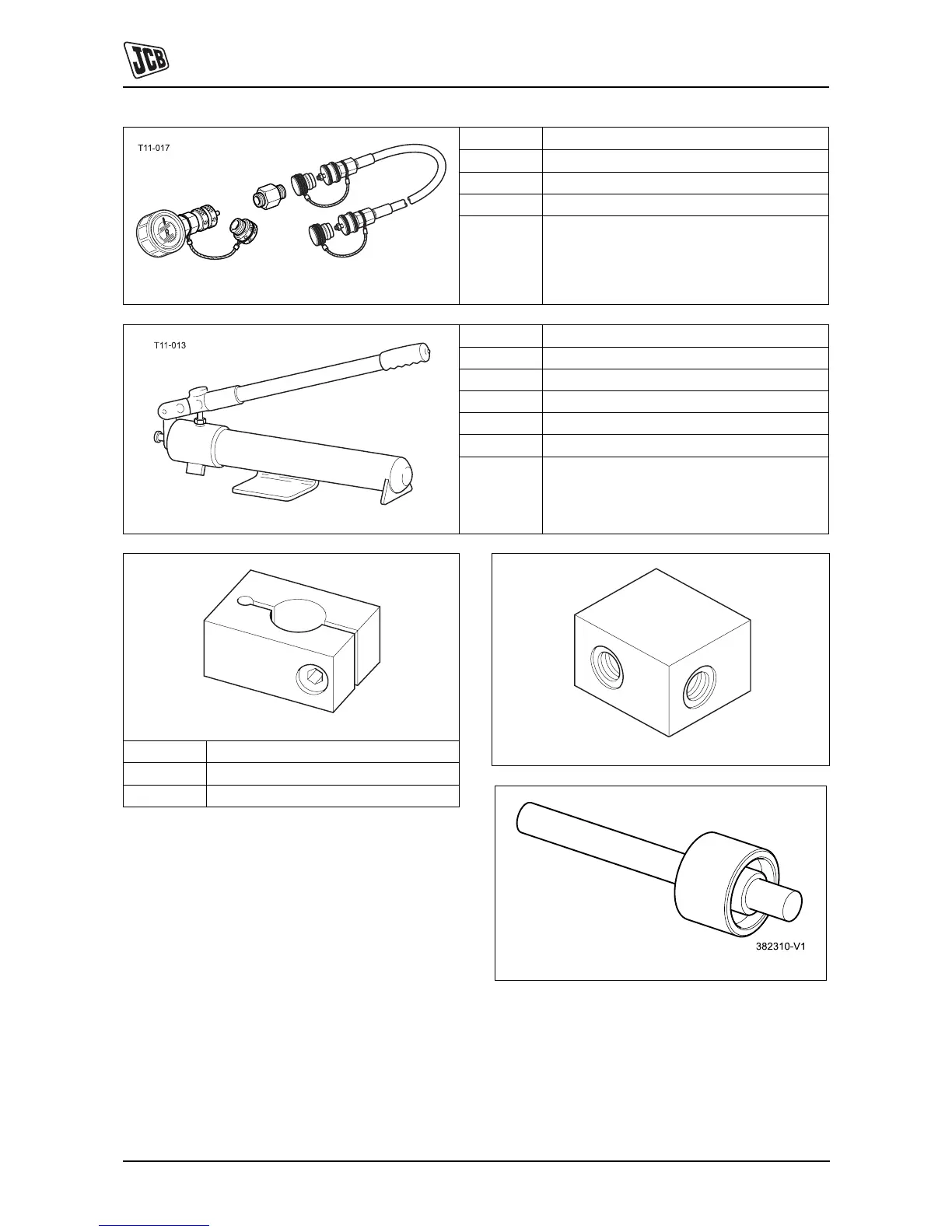 JCB

T11-017

T11-013

382310-V1