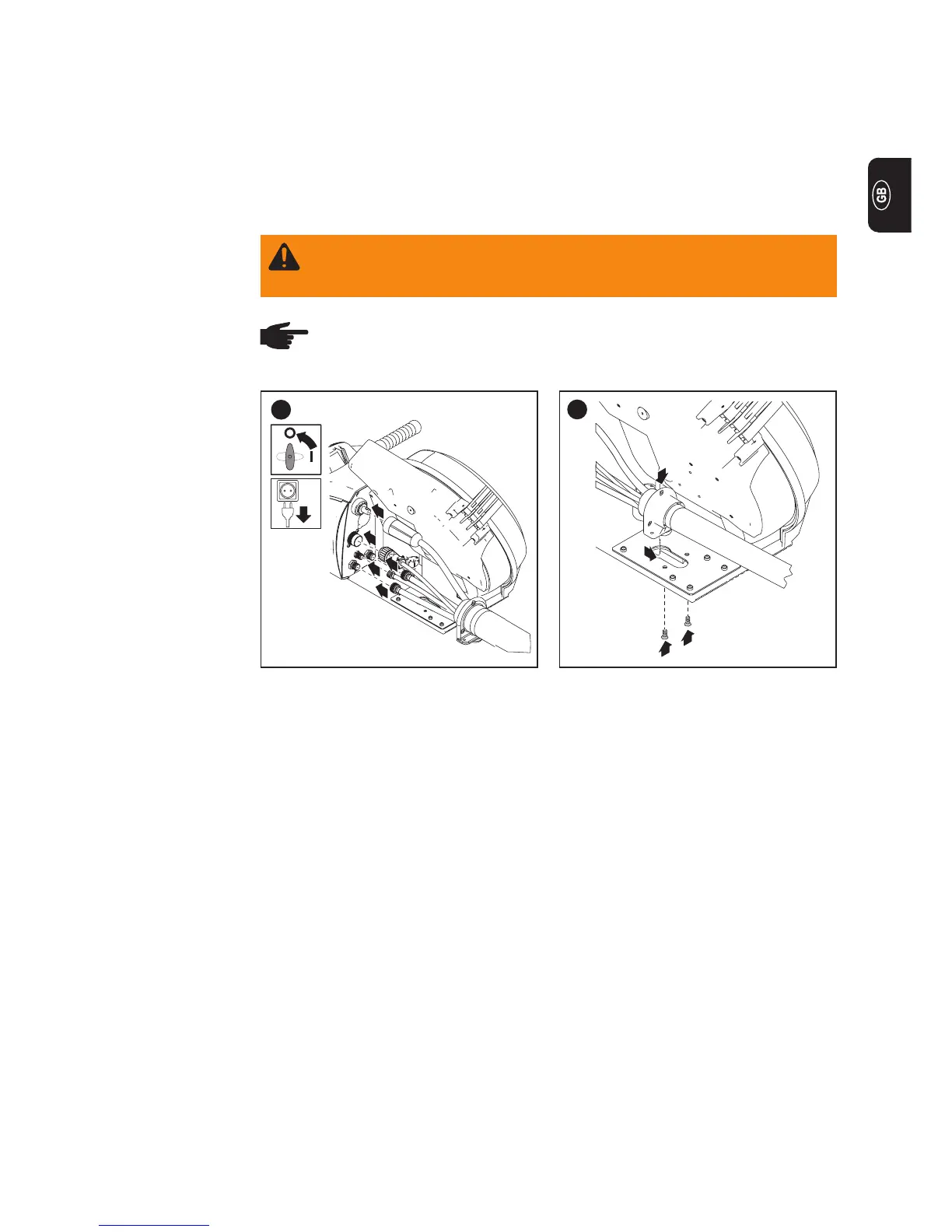 GB

O

I