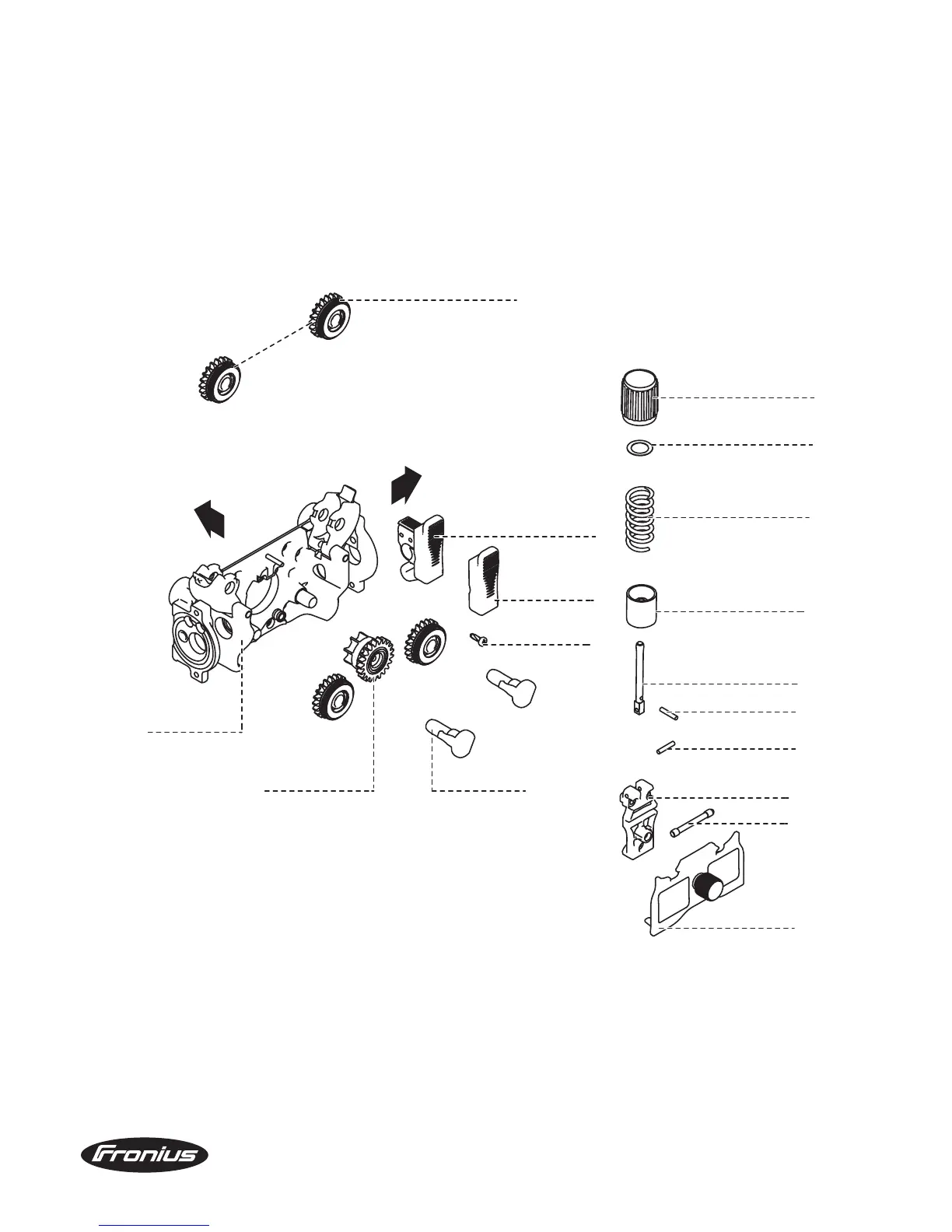 Fronius