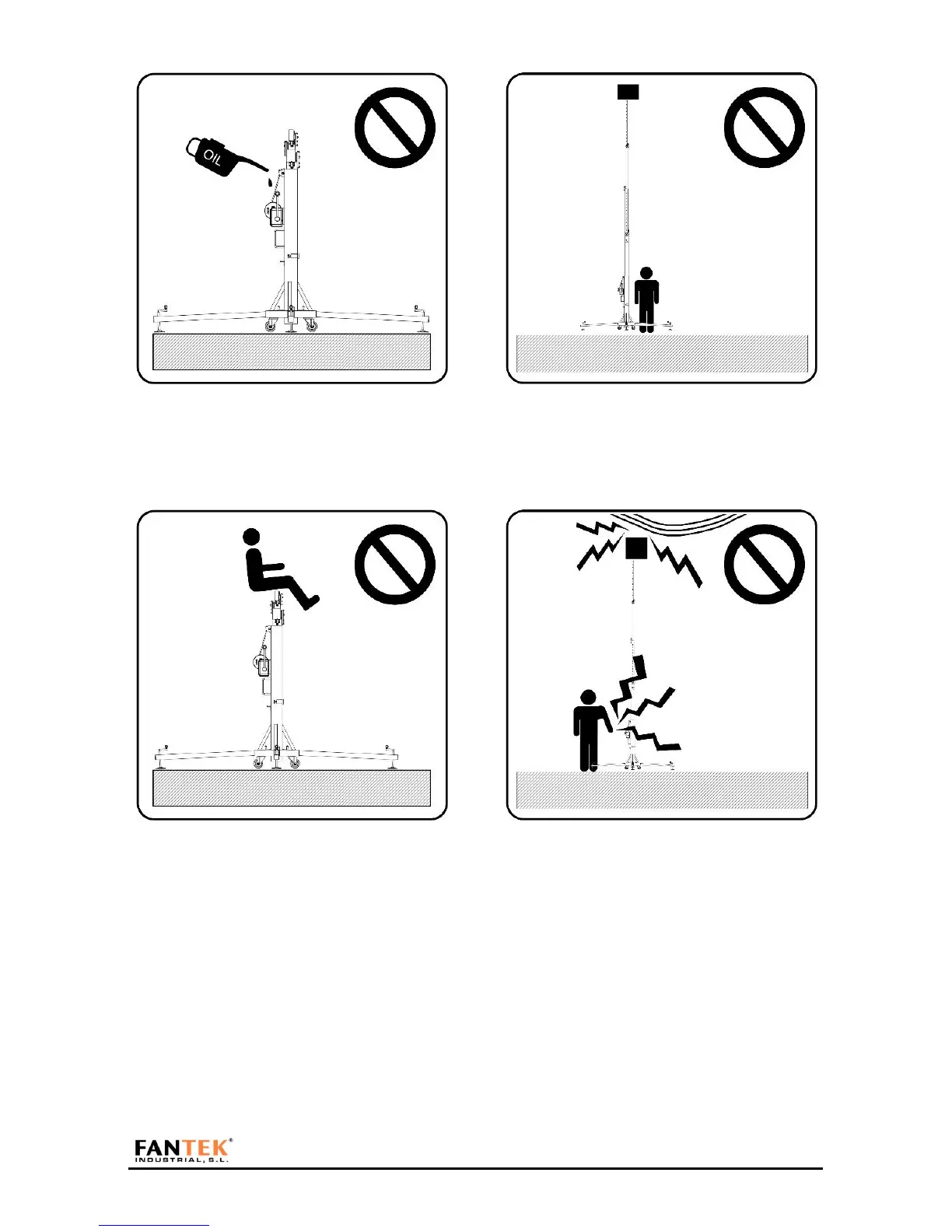 OIL

FANTEK®
INDUSTRIAL, S.L.