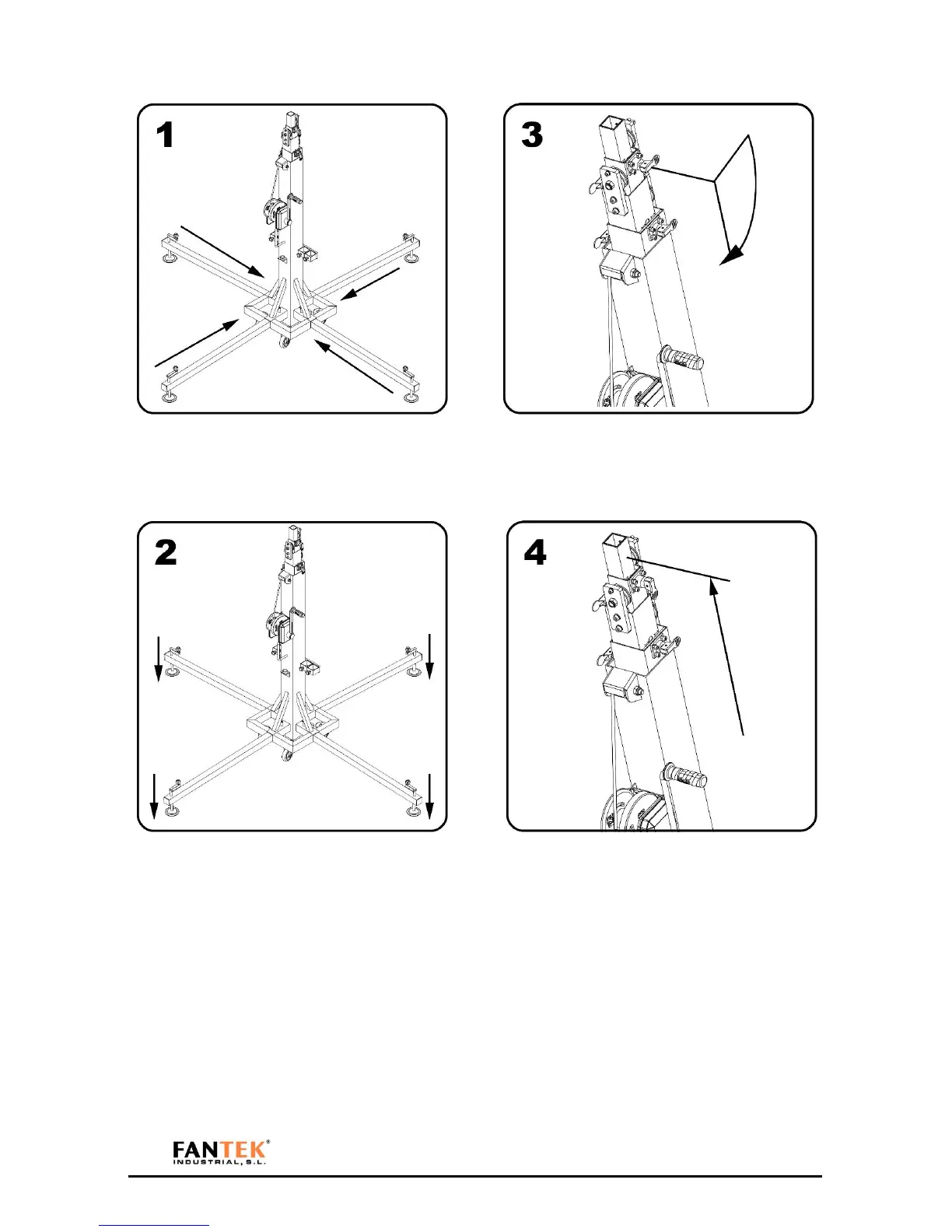 1

3

2

4

FANTEK®
INDUSTRIAL, S.L.