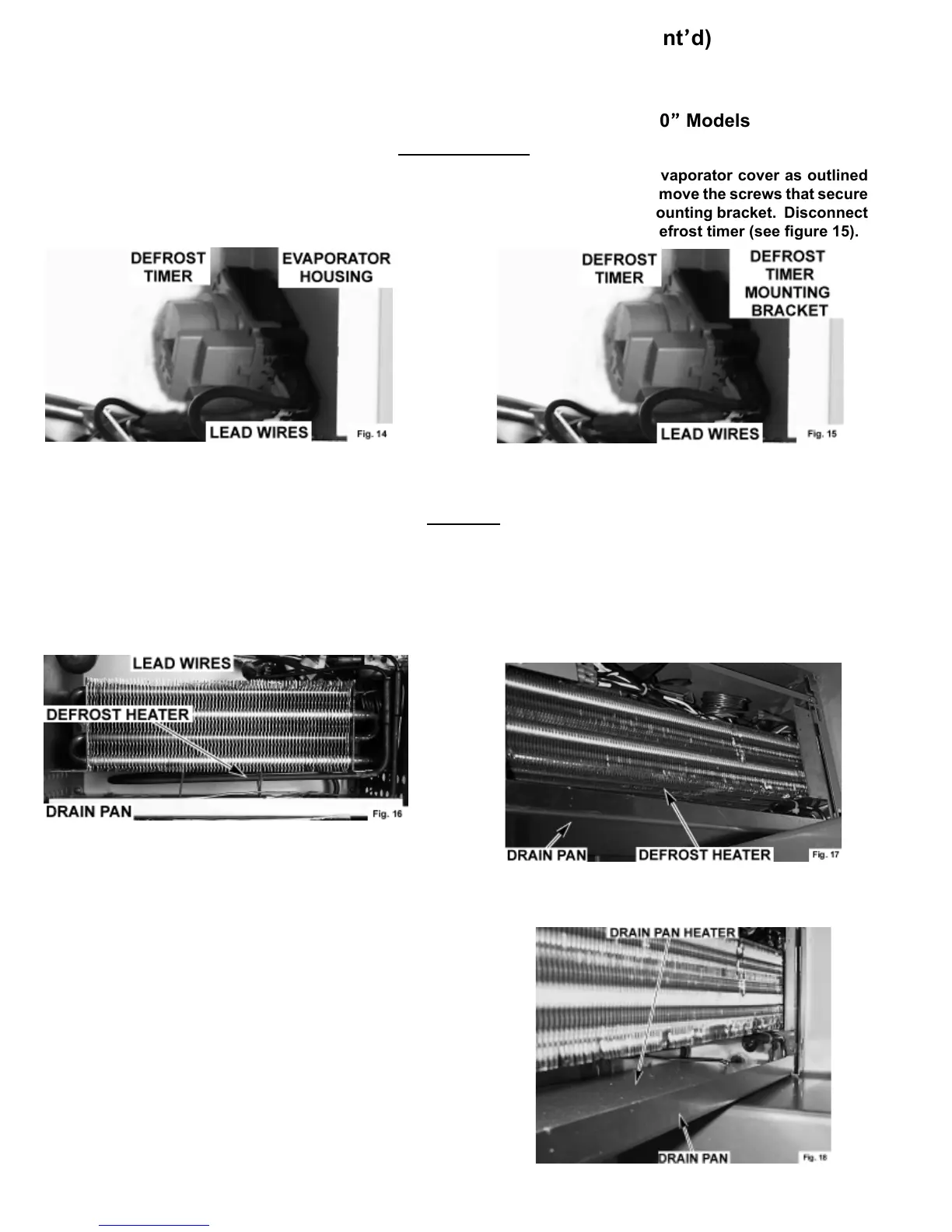 nt'd)

0" Models

vaporator cover as outlined move the screws that secure ounting bracket. Disconnect efrost timer (see figure 15).

DEFROST TIMER

EVAPORATOR HOUSING

LEAD WIRES

Fig. 14

DEFROST TIMER

DEFROST TIMER MOUNTING BRACKET

LEAD WIRES

Fig. 15

LEAD WIRES

DEFROST HEATER

DRAIN PAN

Fig. 16

DRAIN PAN

DEFROST HEATER

Fig. 17

DRAIN PAN HEATER

DRAIN PAN

Fig. 18