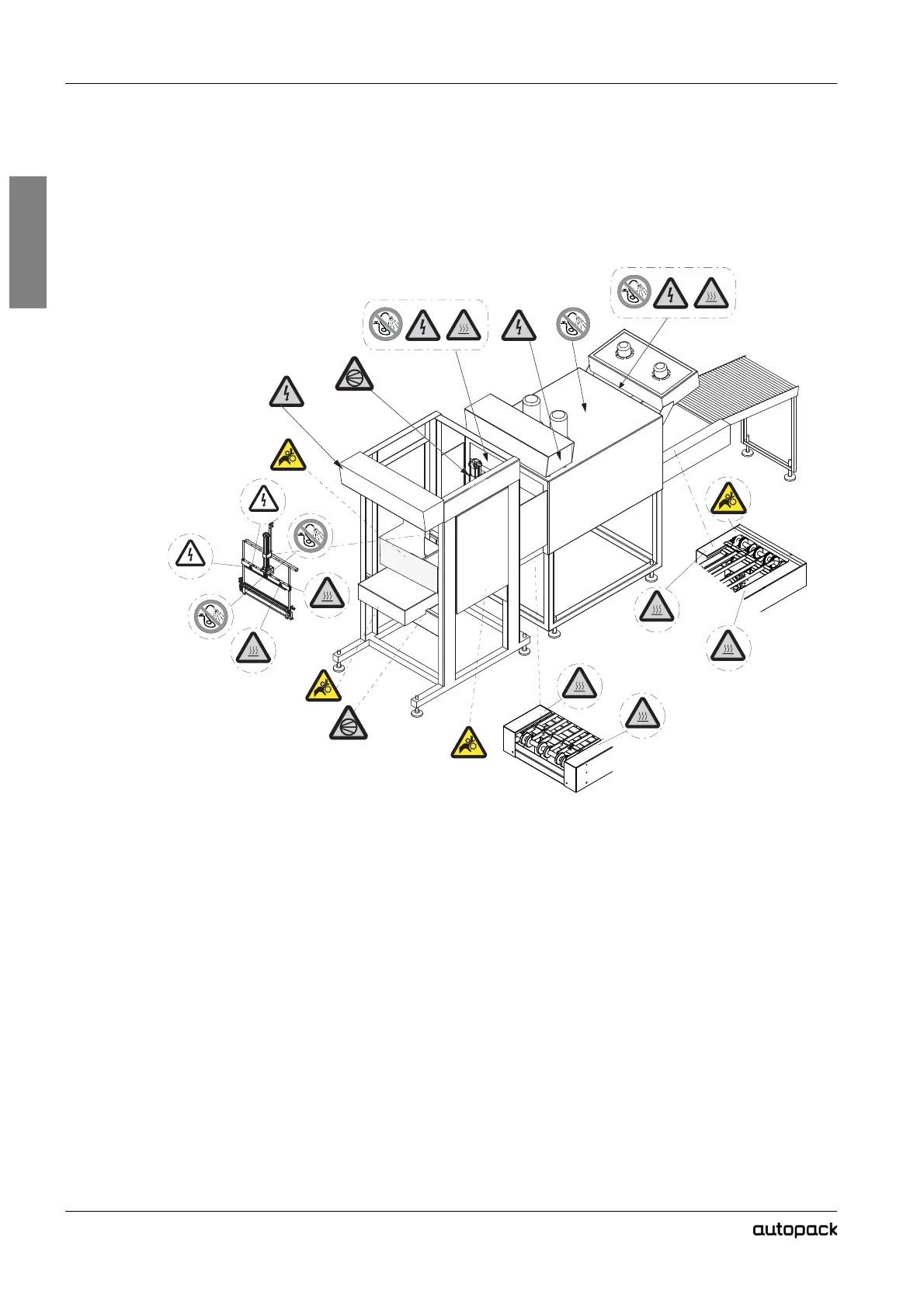 autopack