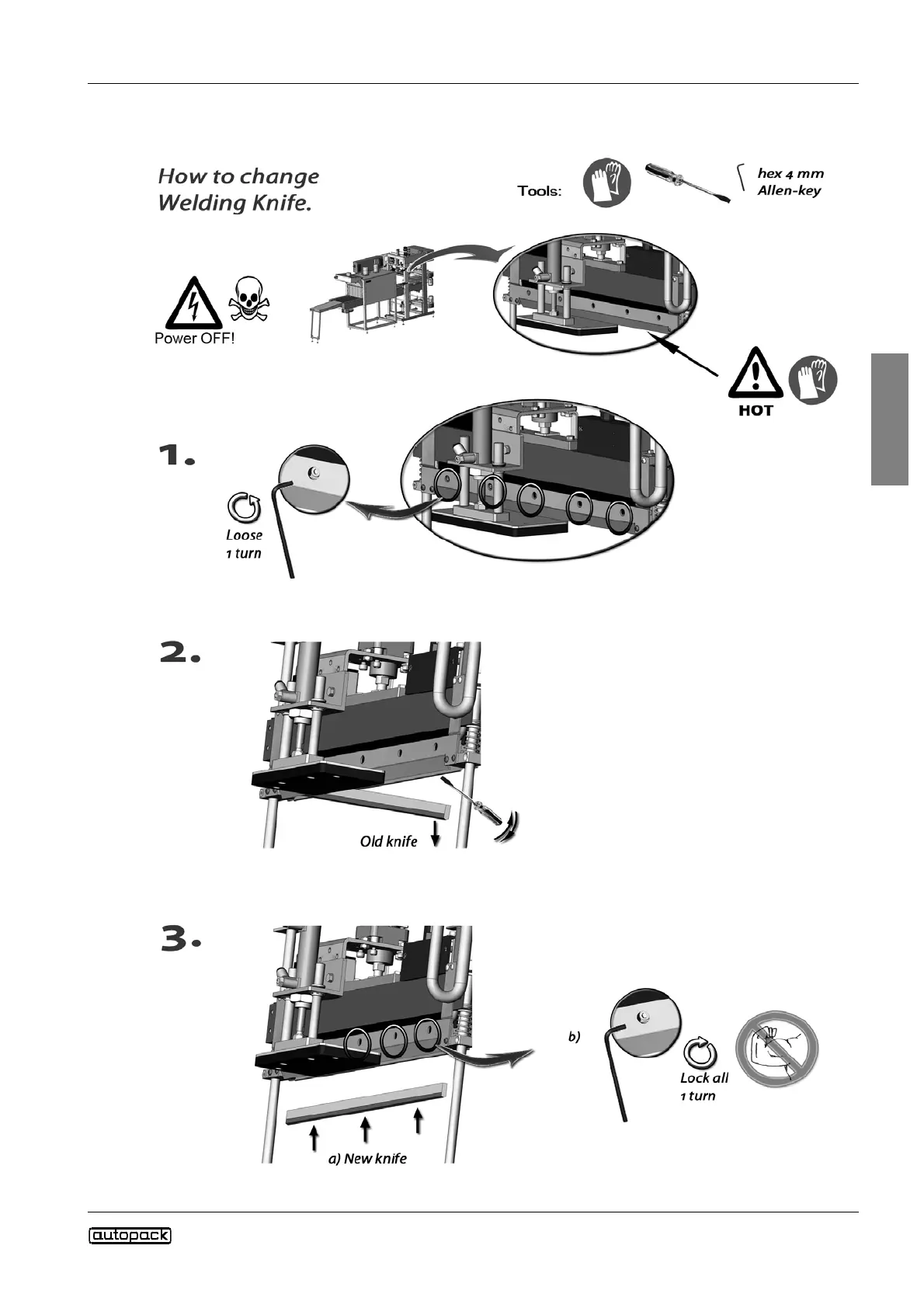 How to change Welding Knife.

Tools:

hex 4 mm Allen-key

Power OFF!

HOT

1.

Loose 1 turn

2.

Old knife

3.

b)

Lock all 1 turn

a) New knife

autopack