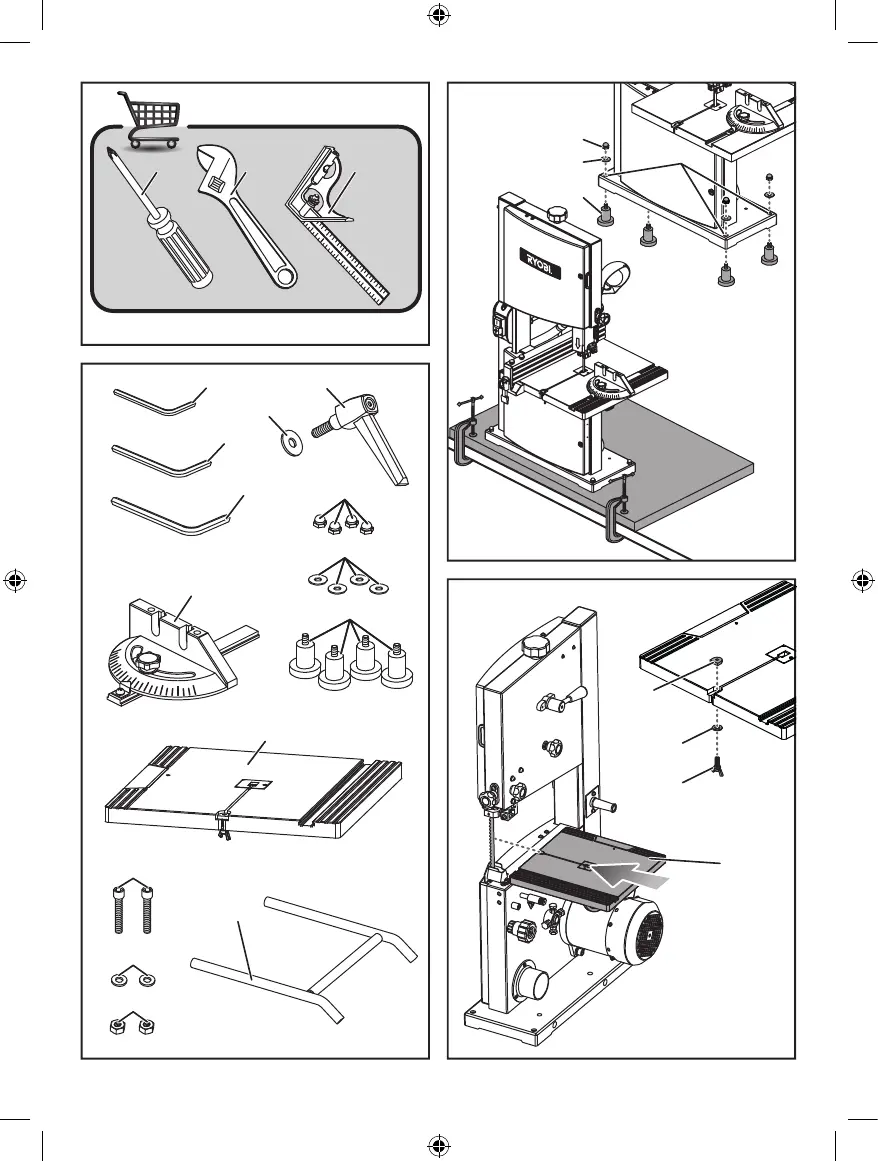 RYOBI