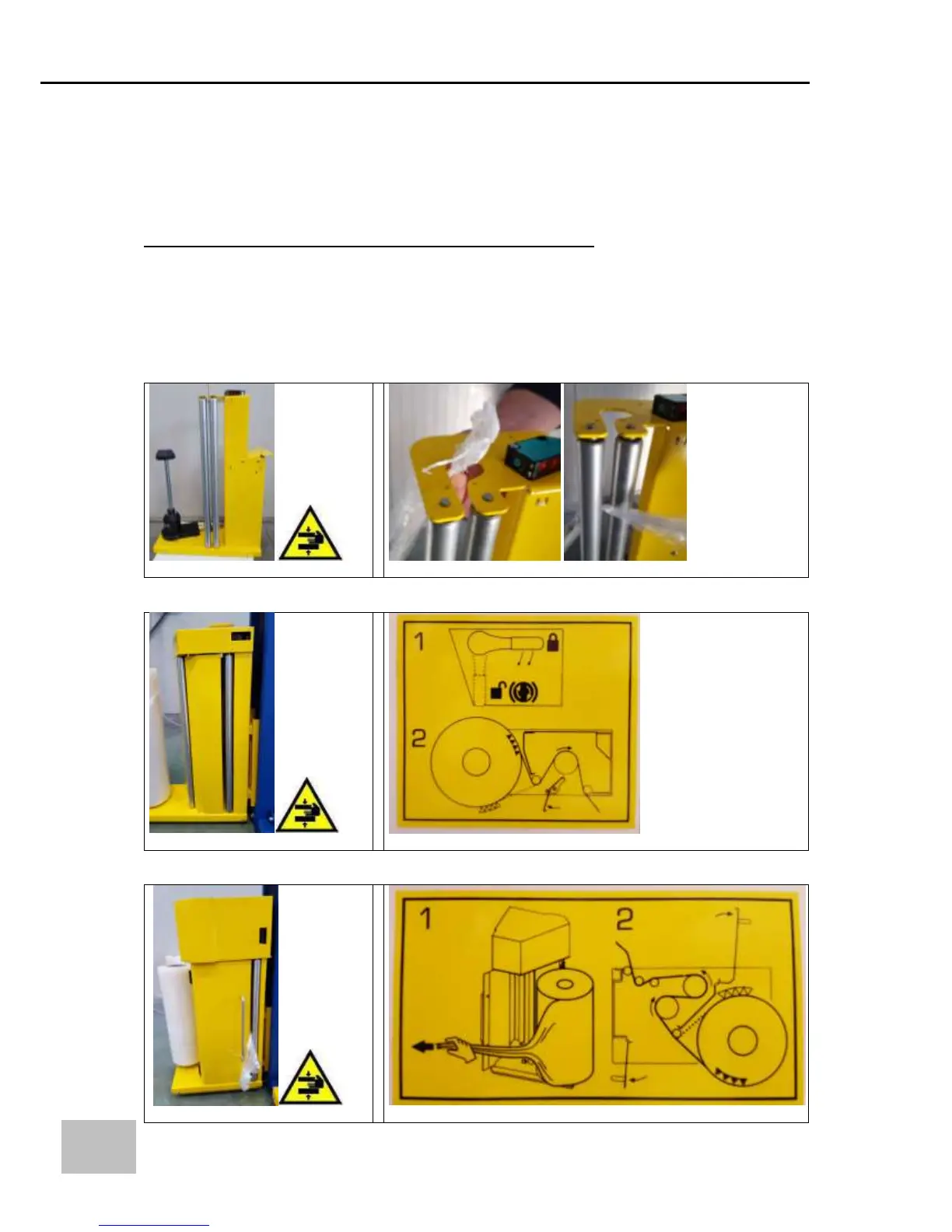 1

2

1 2