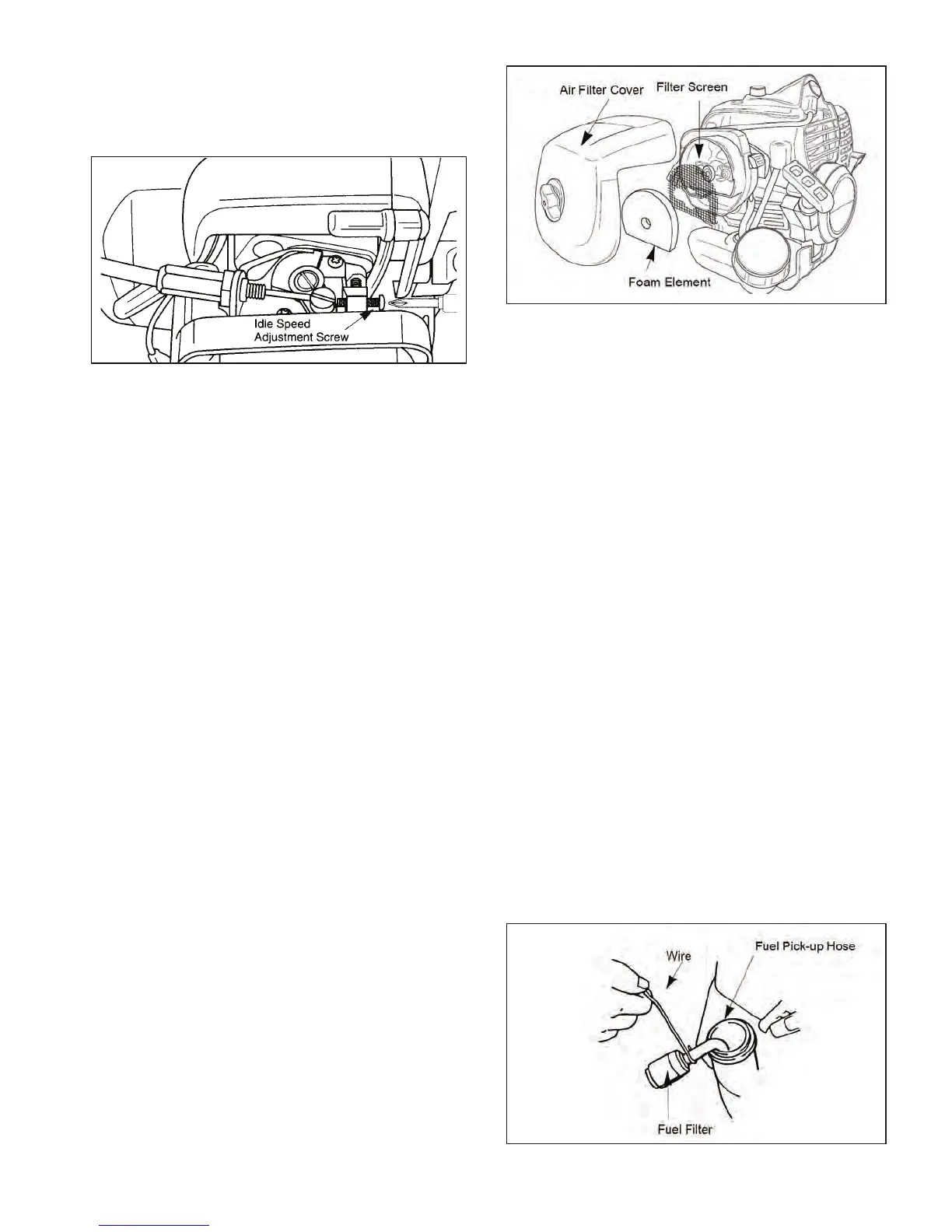 Idle Speed
Adjustment Screw

Air Filter Cover
Filter Screen
Foam Element

Wire
Fuel Pick-up Hose
Fuel Filter