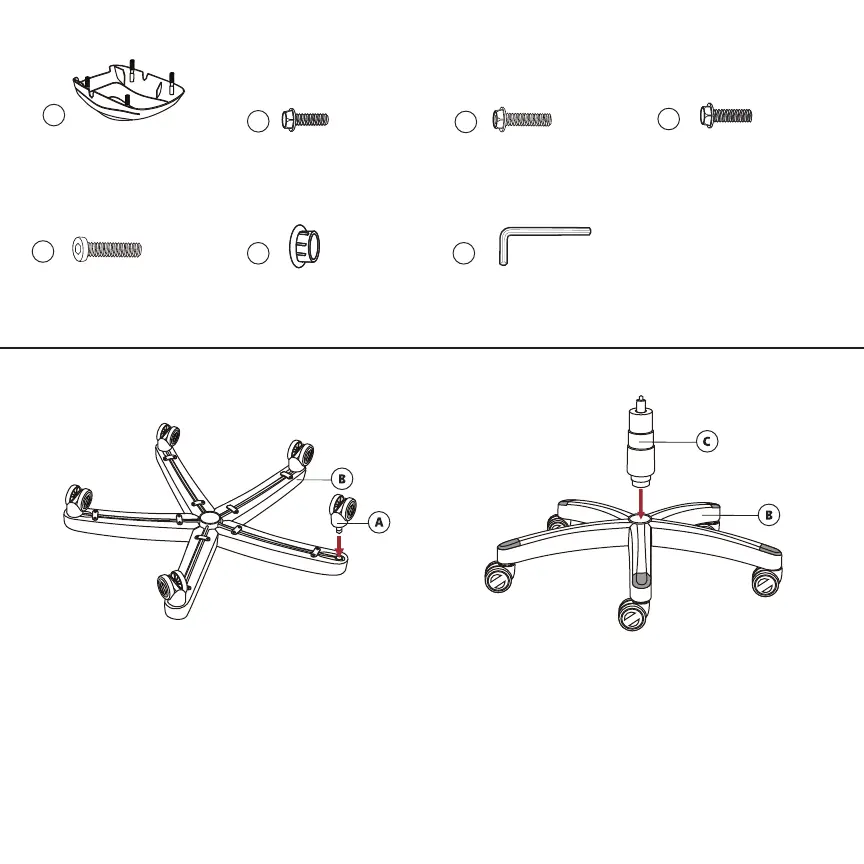 B

A

C

B