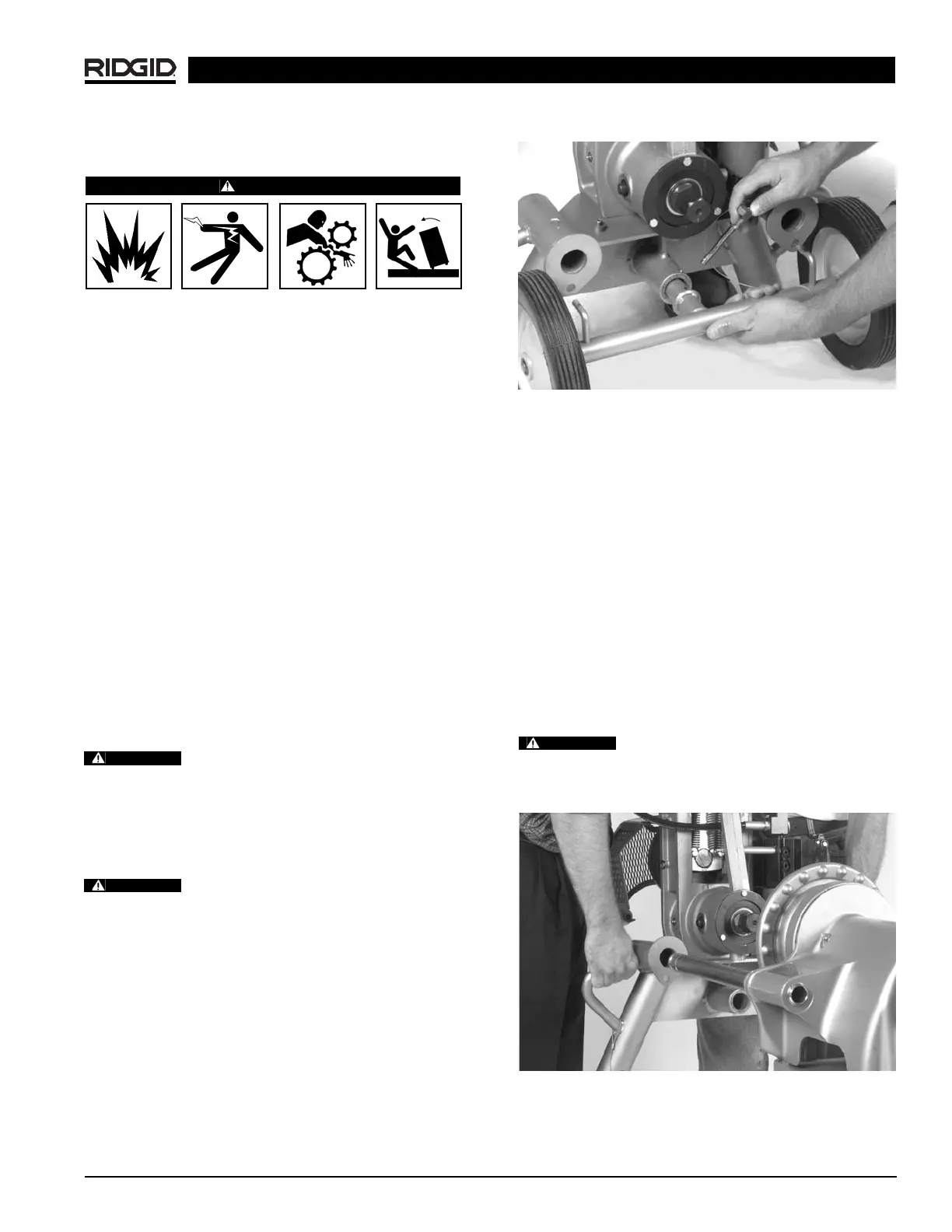 RIDGID