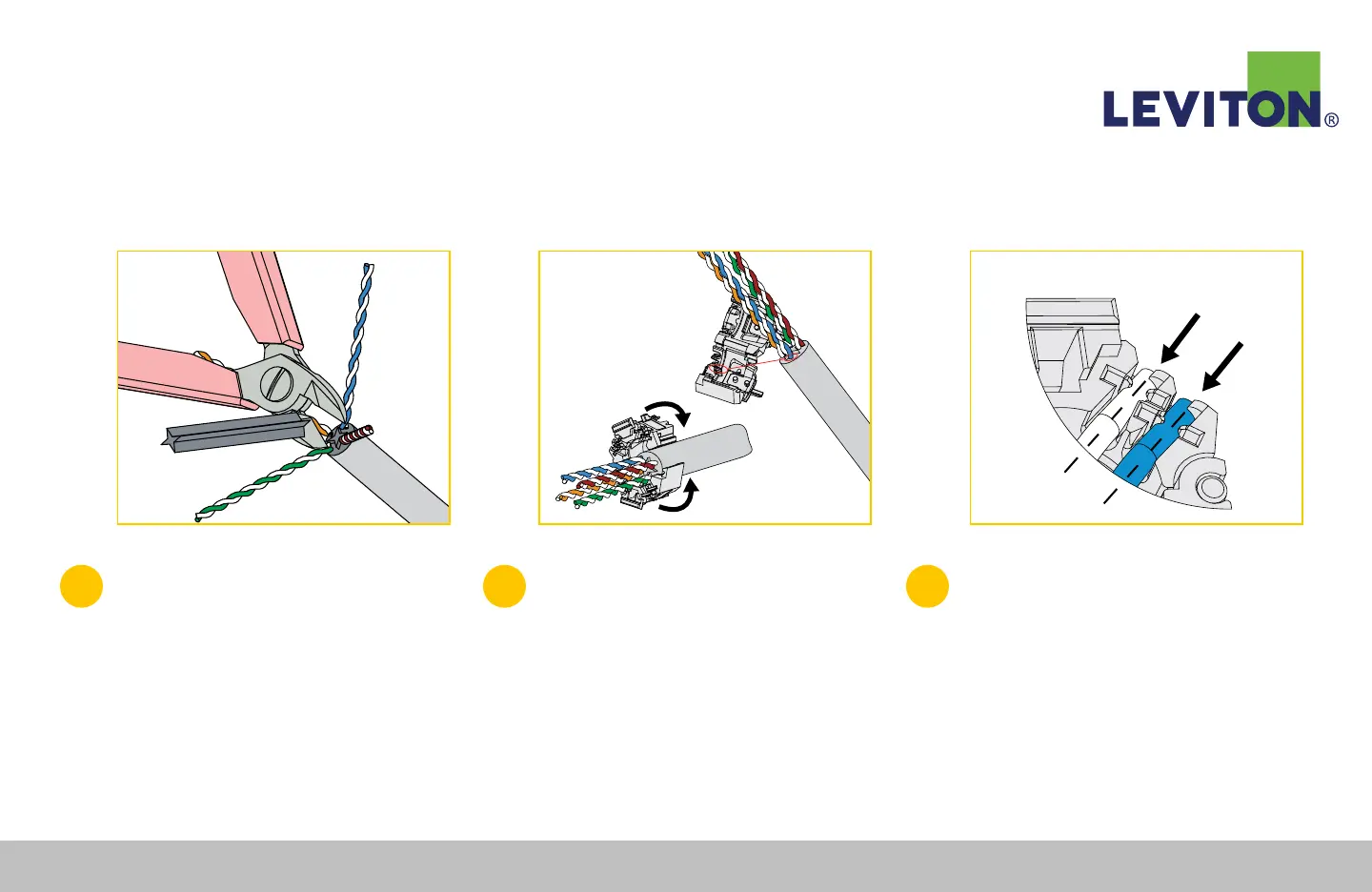 LEVITON®