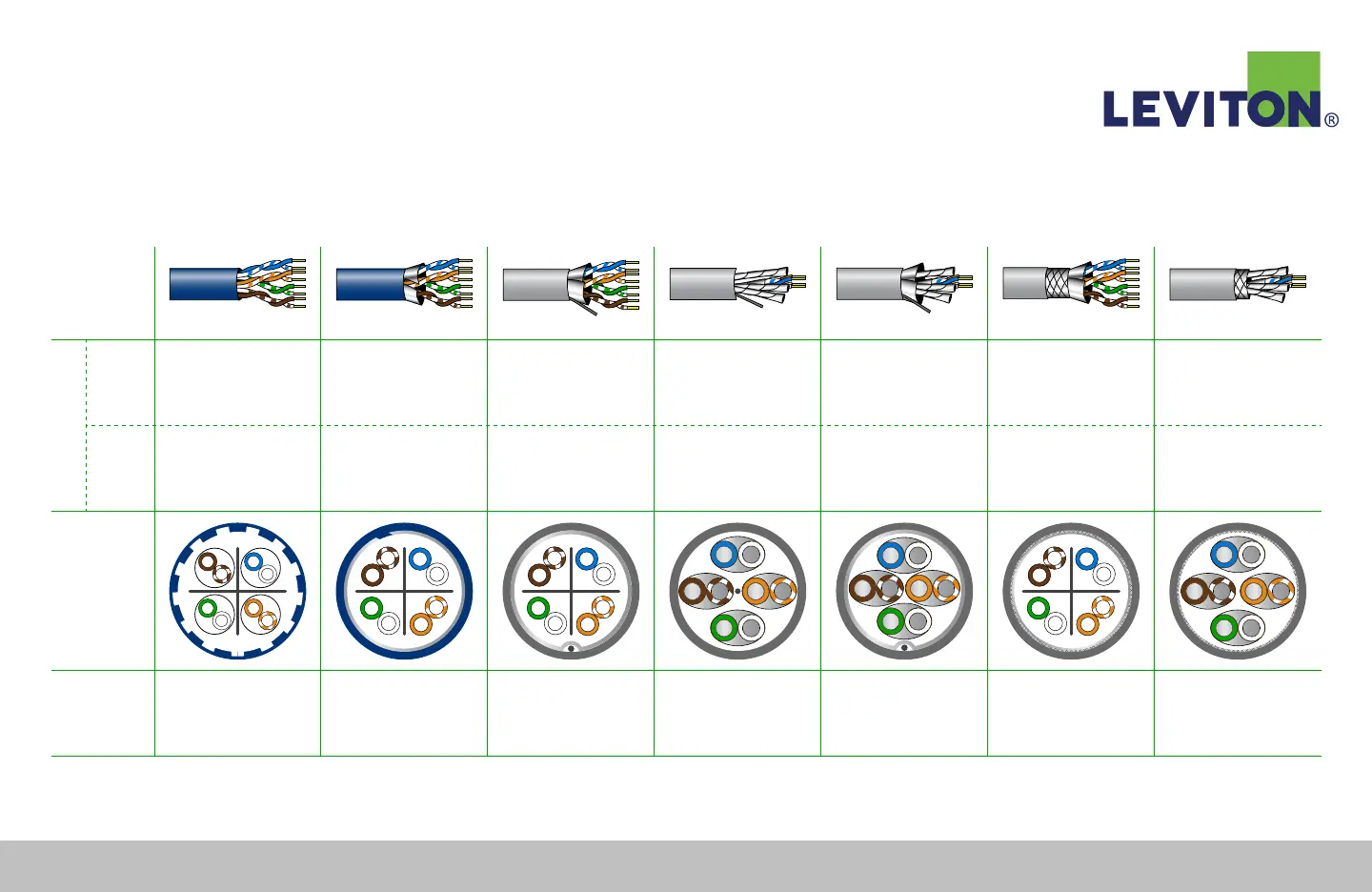 LEVITON®