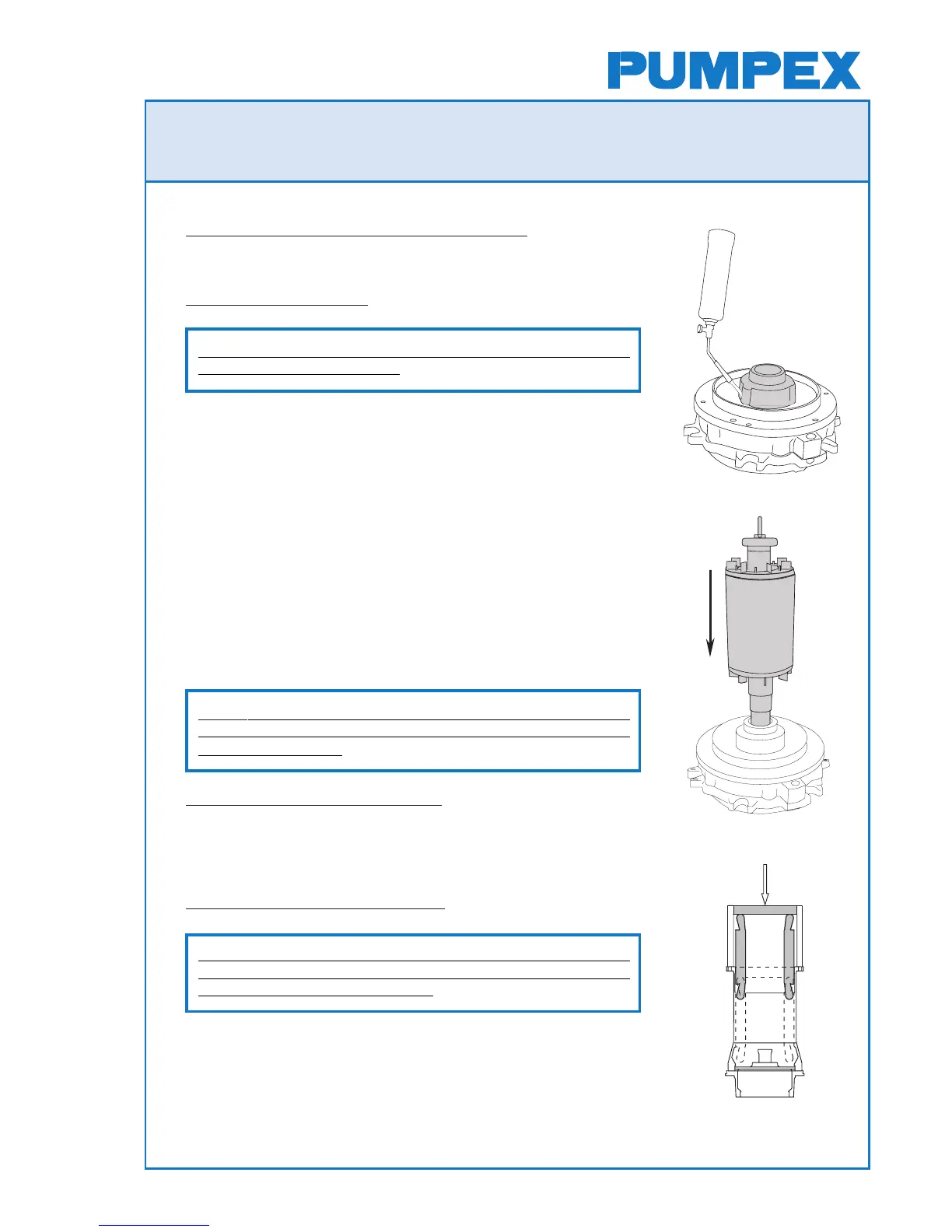 PUMPEX