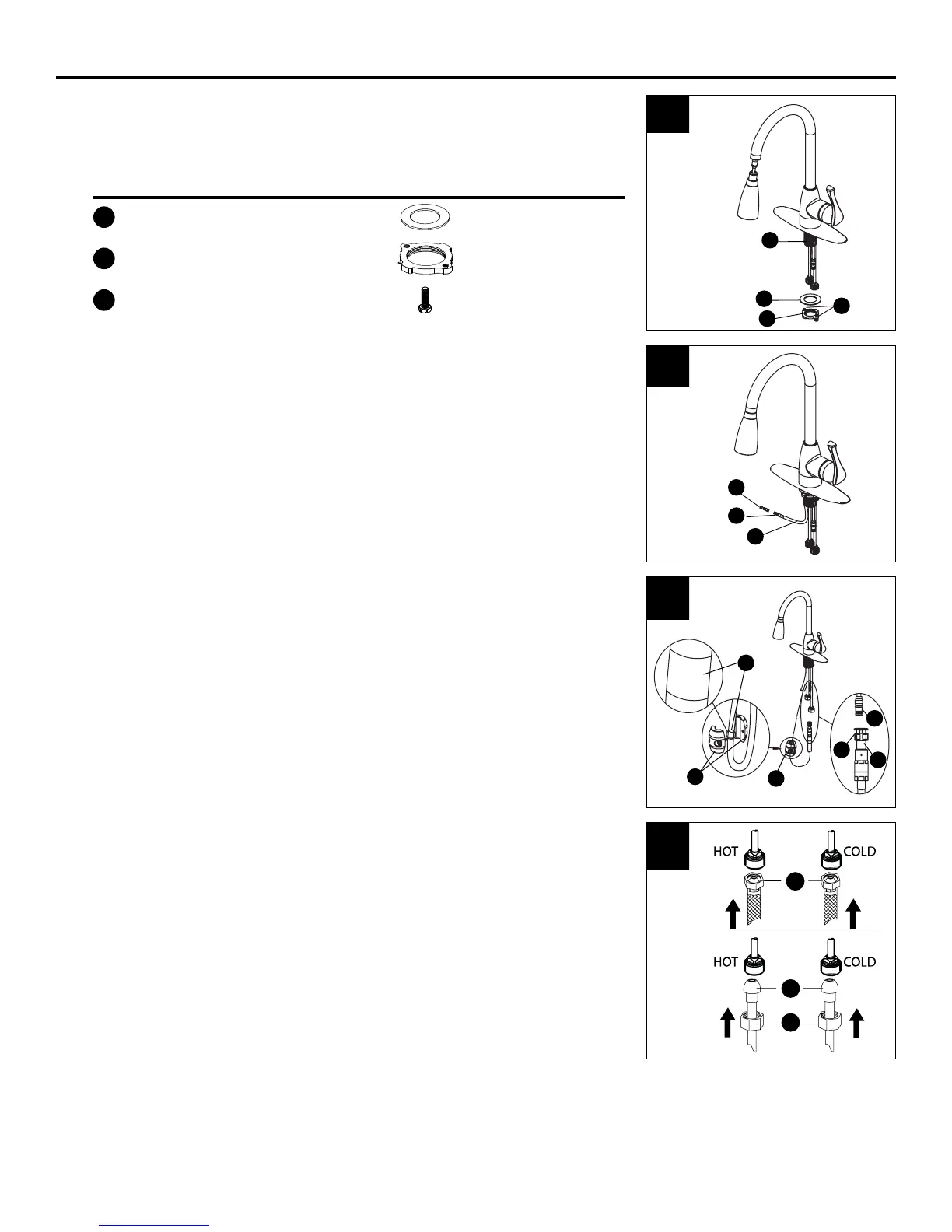 HOT
COLD
HOT
COLD