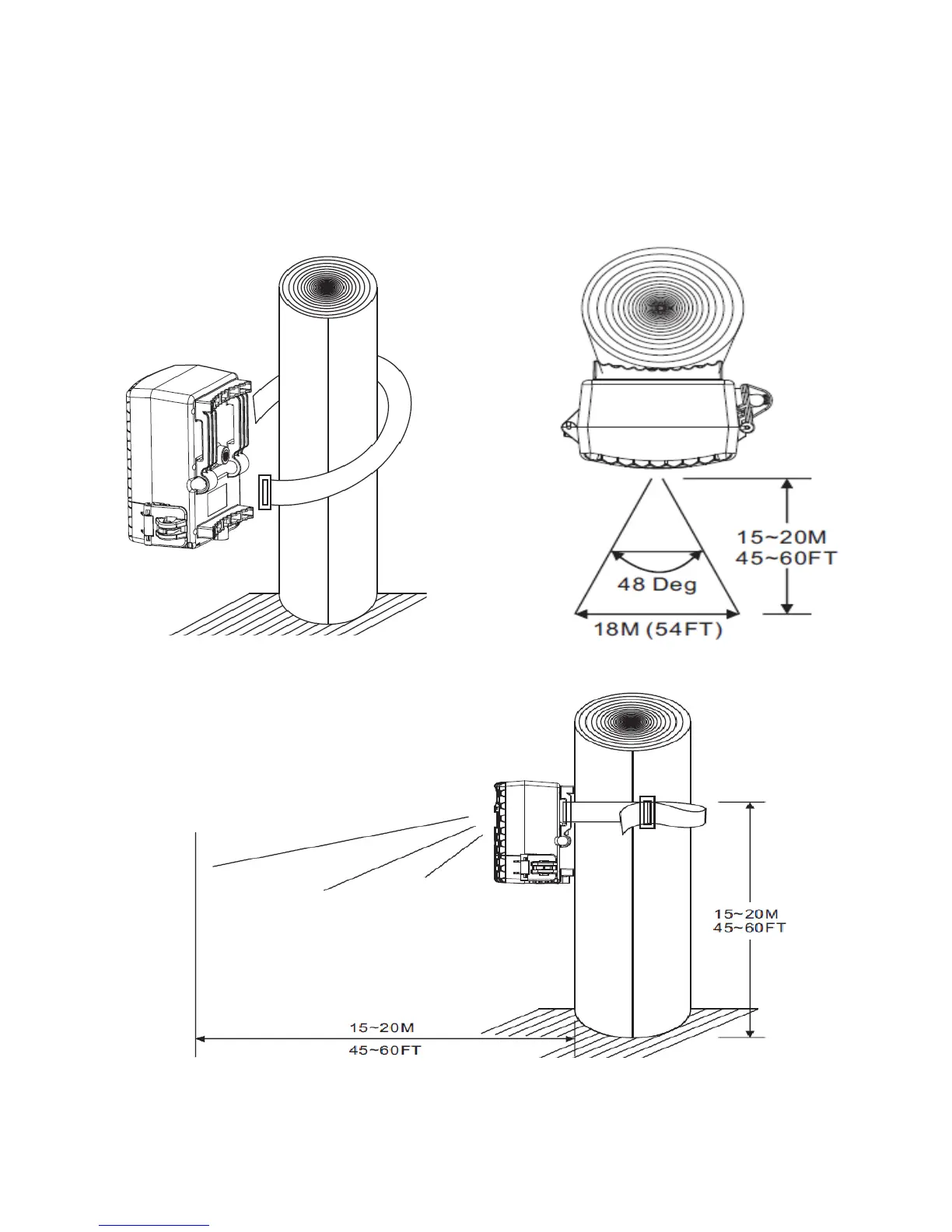 15~20M
45~60FT

48 Deg

18M (54FT)

15~20M
45~60FT

15~20M
45~60FT