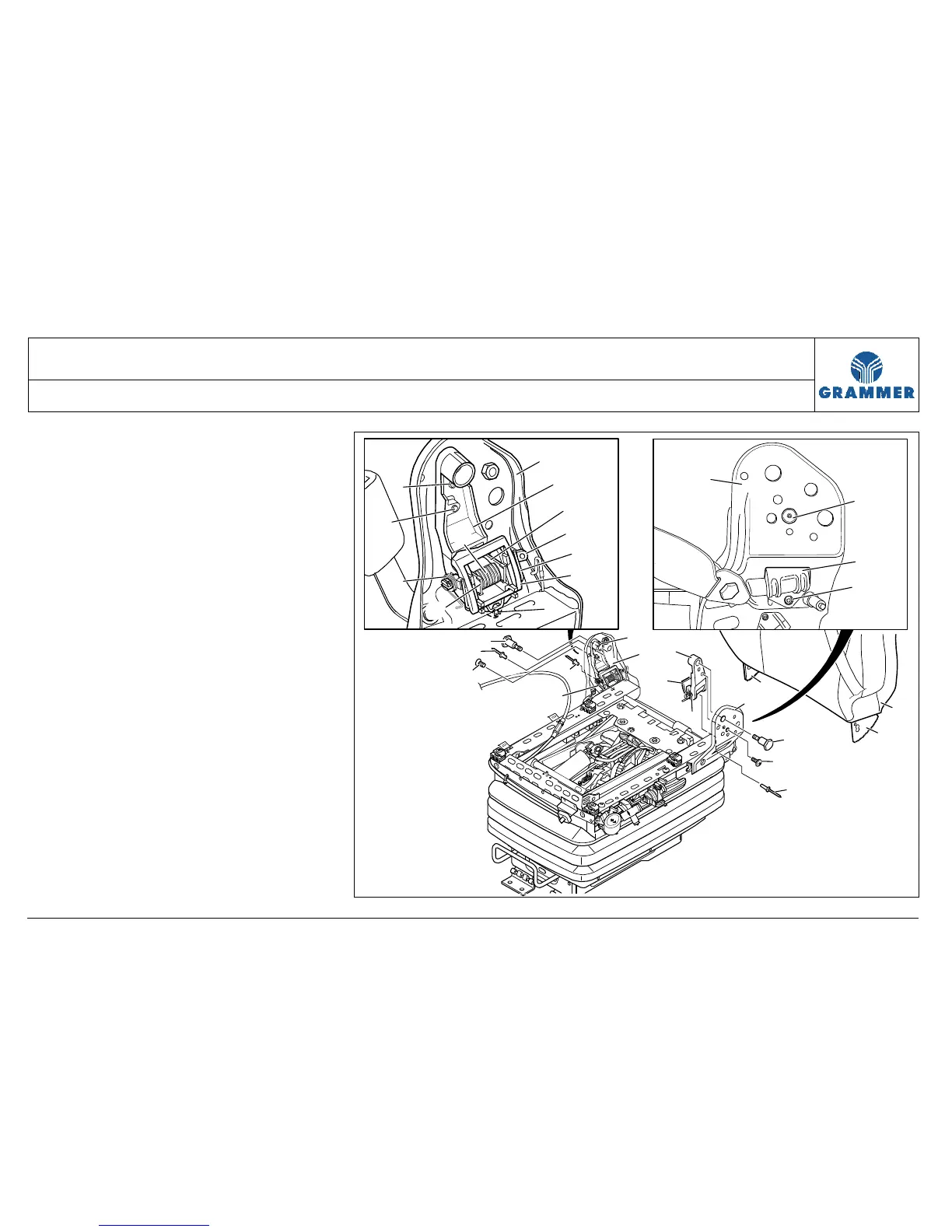 GRAMMER