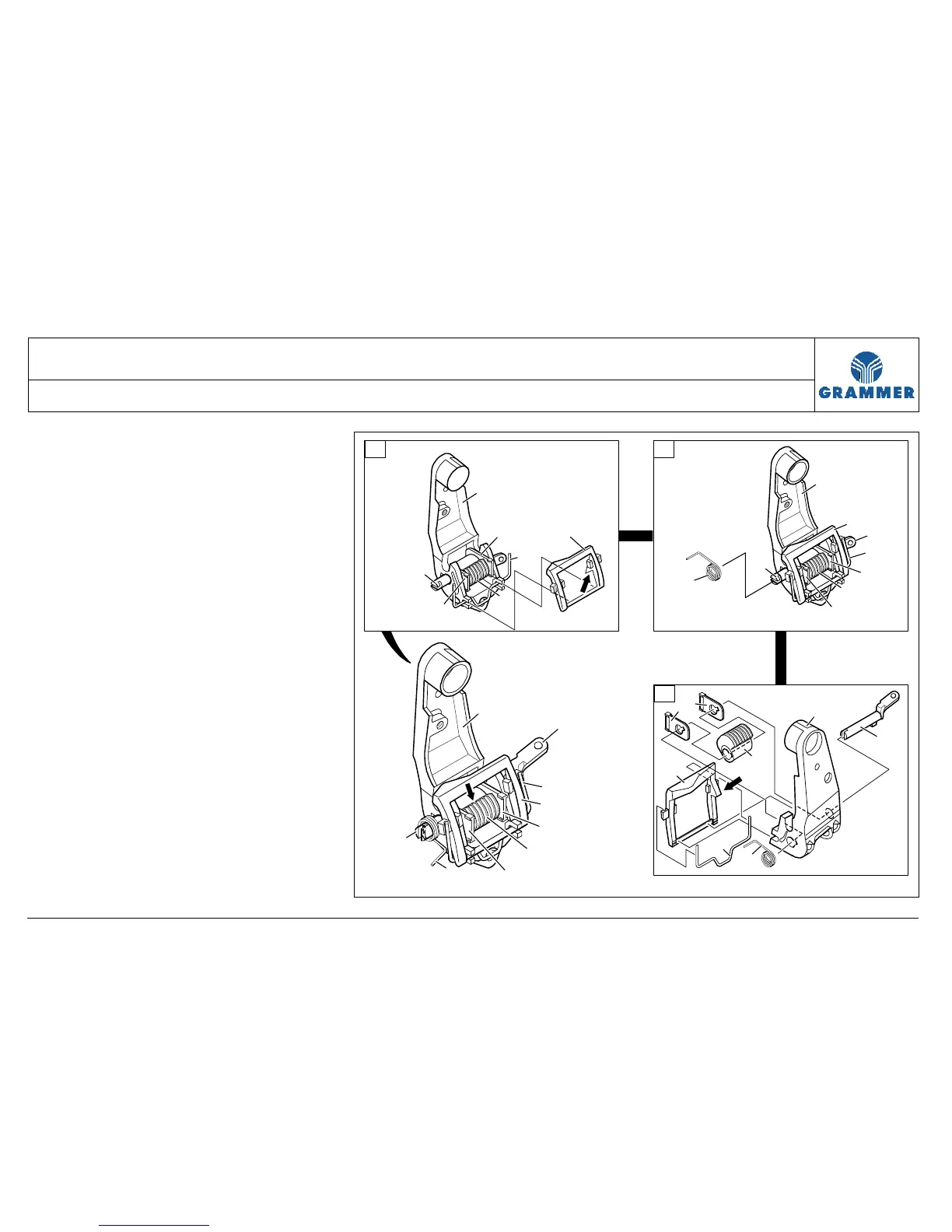 GRAMMER