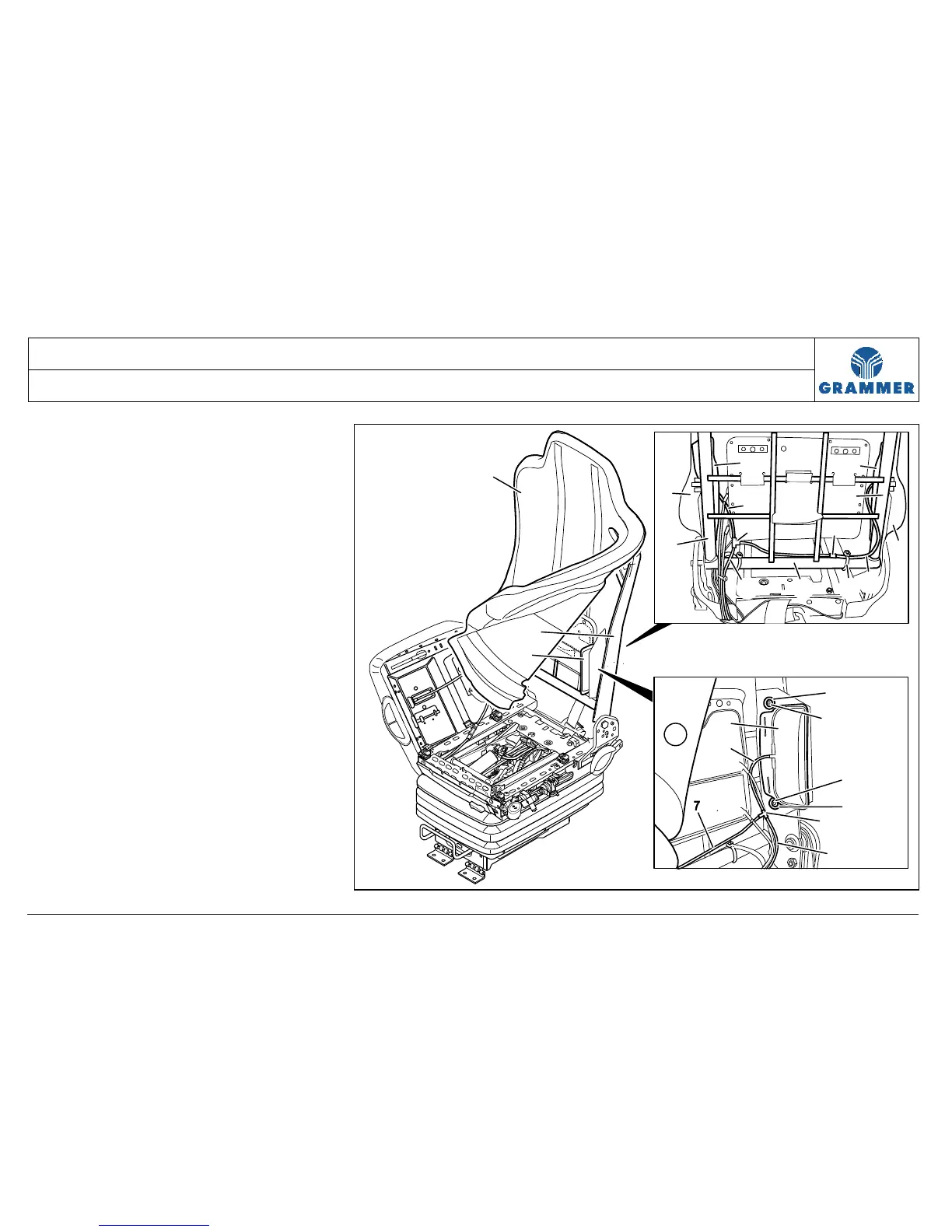 GRAMMER

7