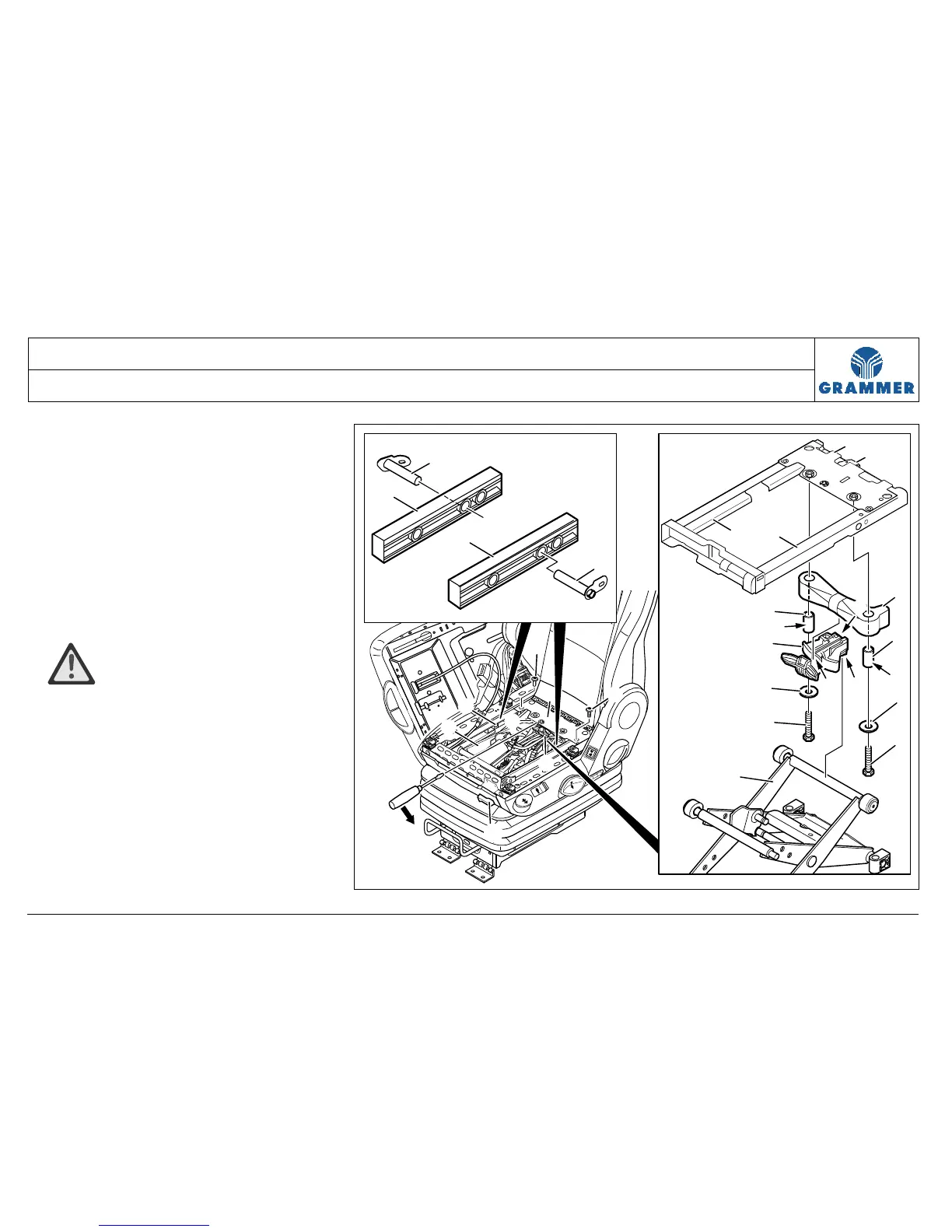 GRAMMER