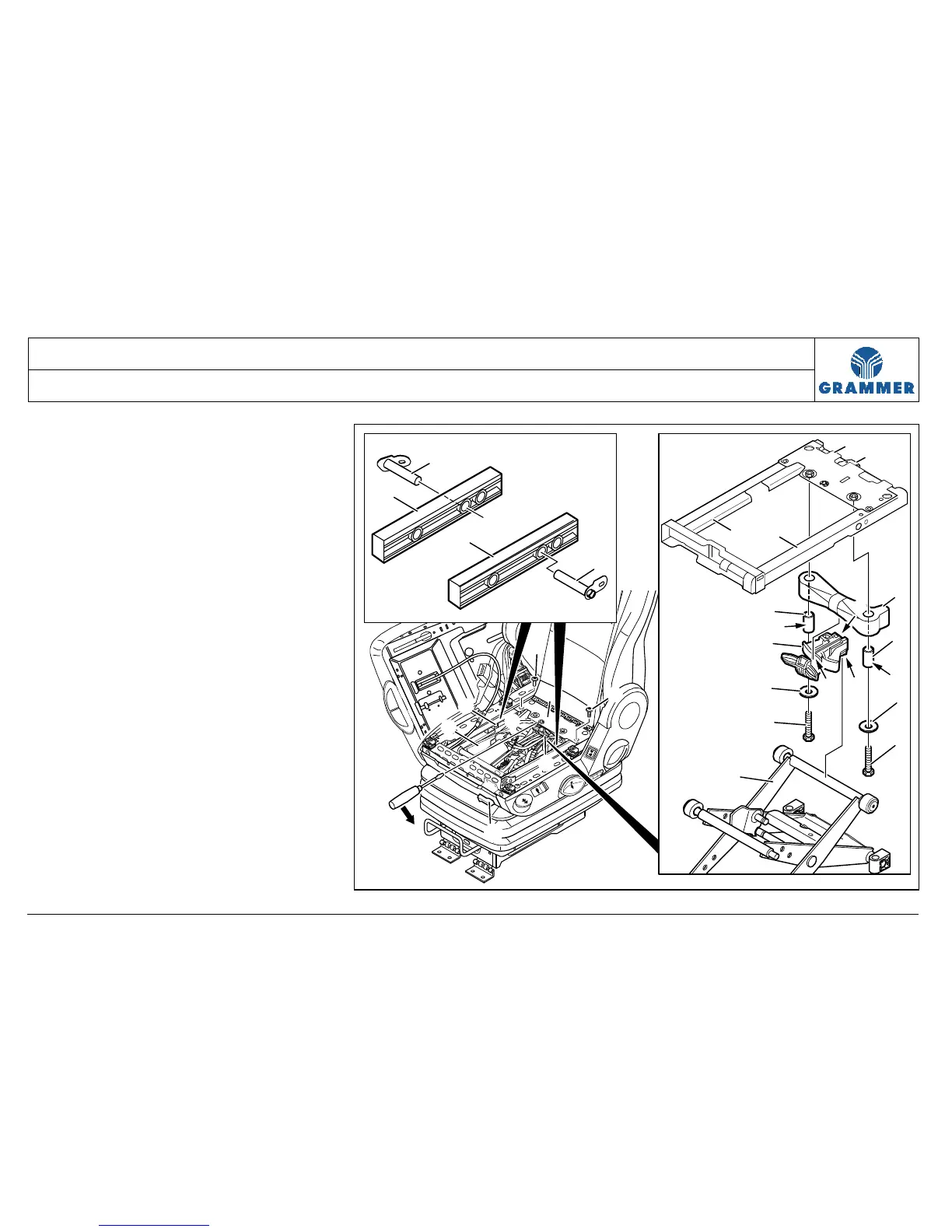 GRAMMER