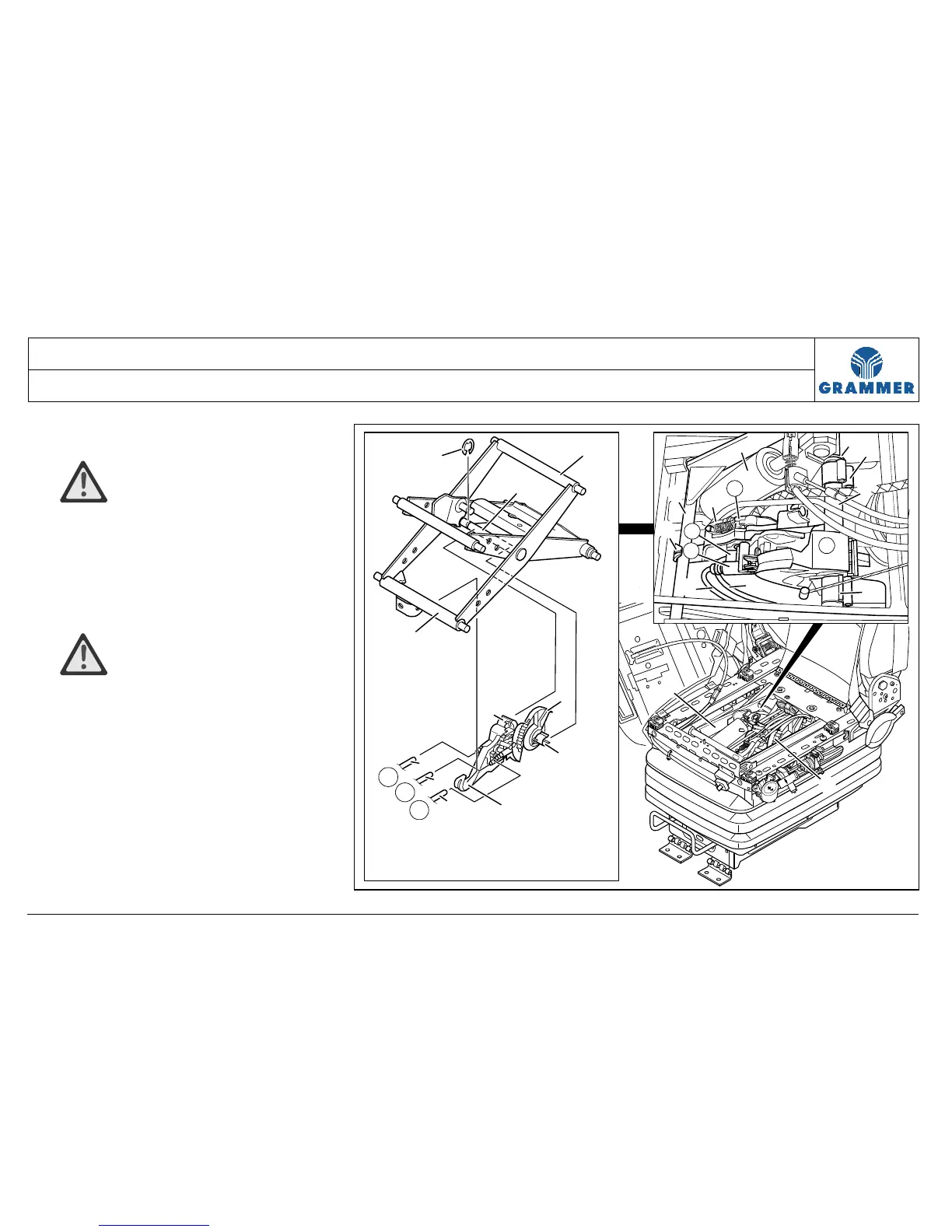 GRAMMER