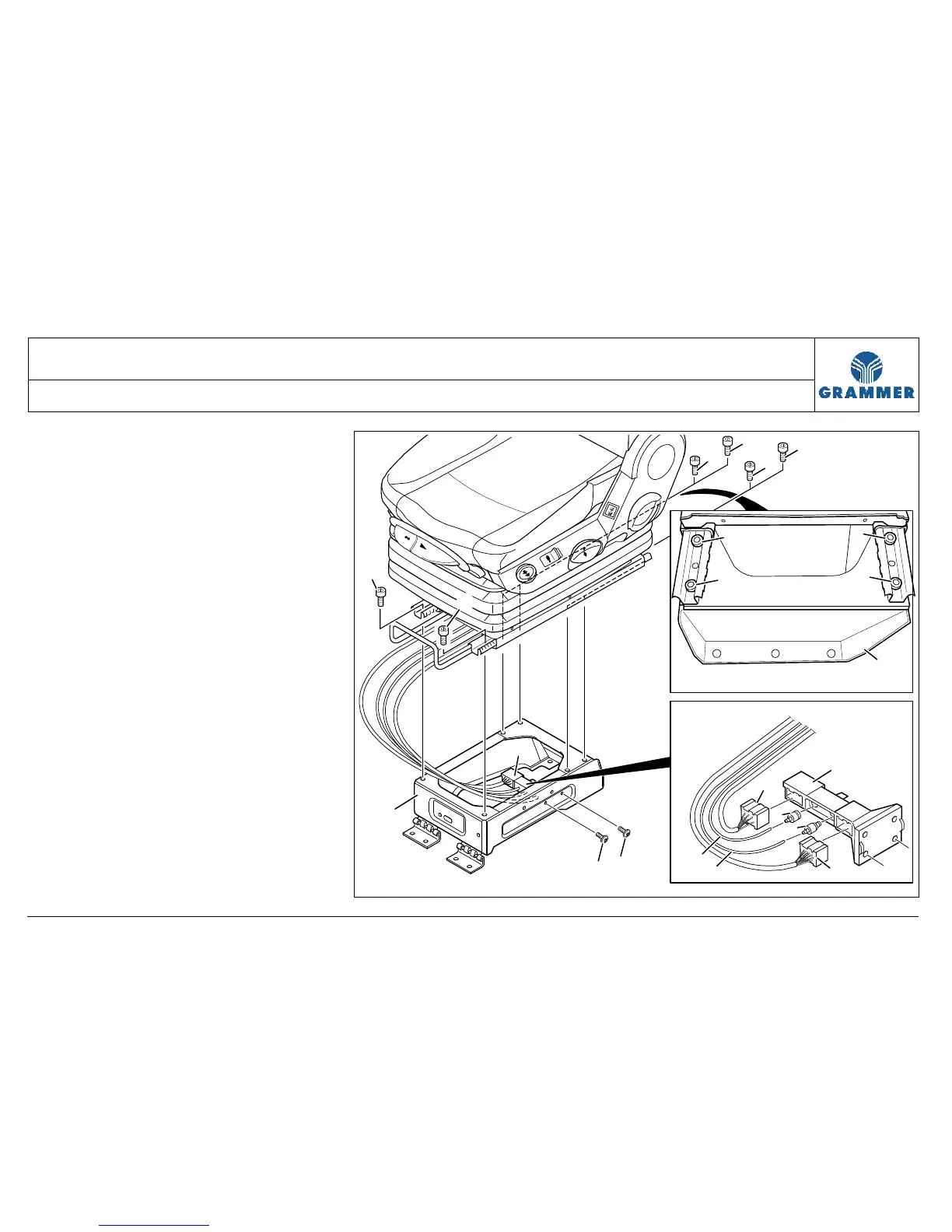 GRAMMER