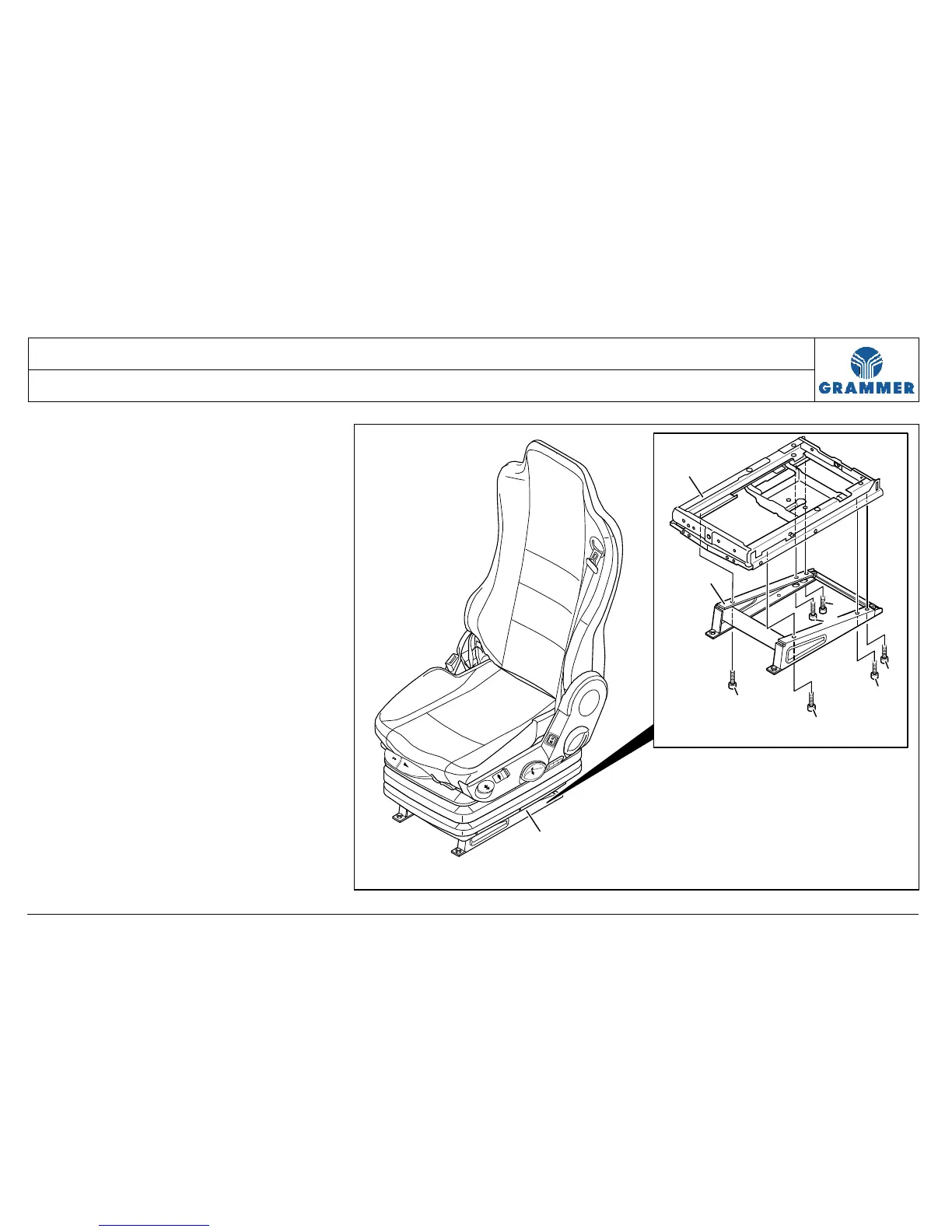 GRAMMER