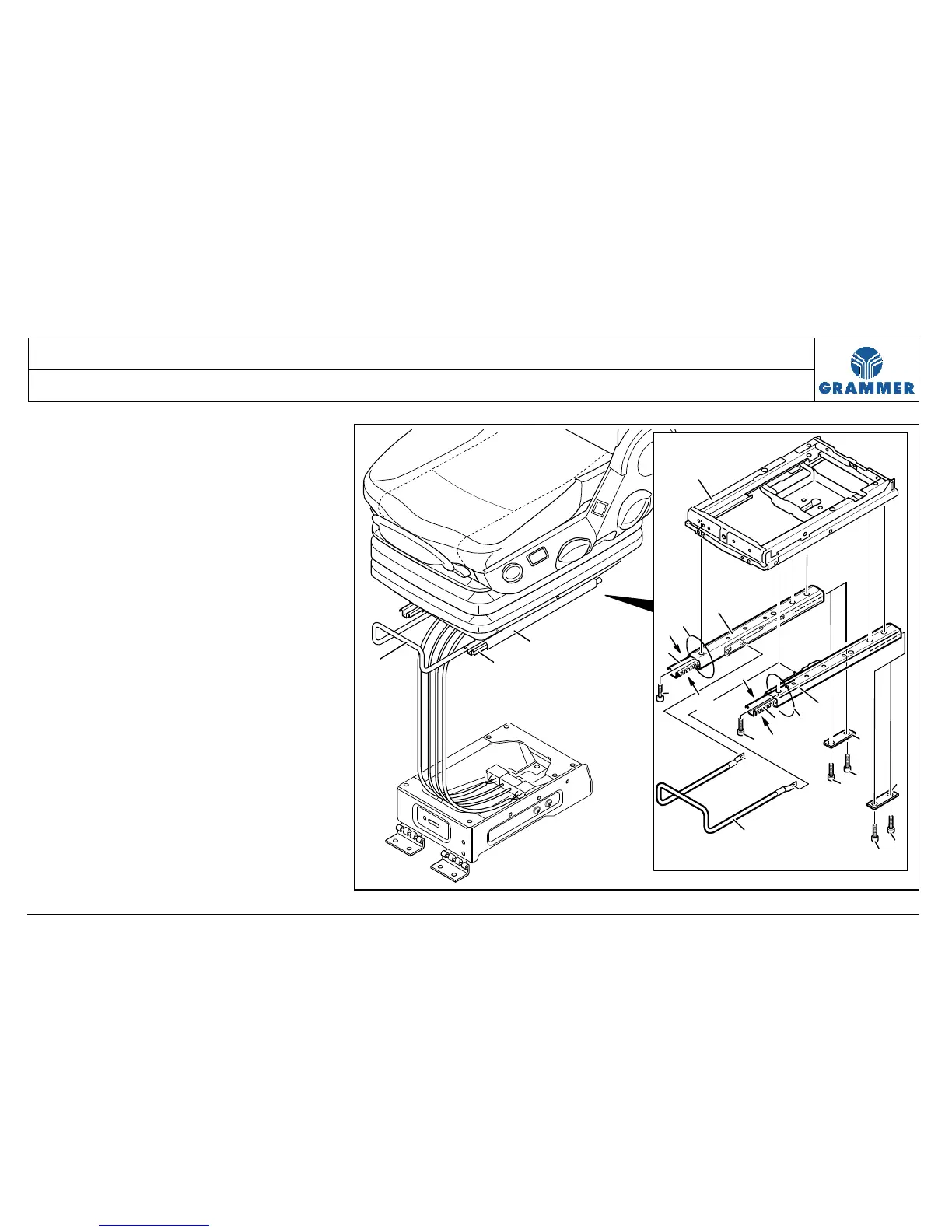 GRAMMER