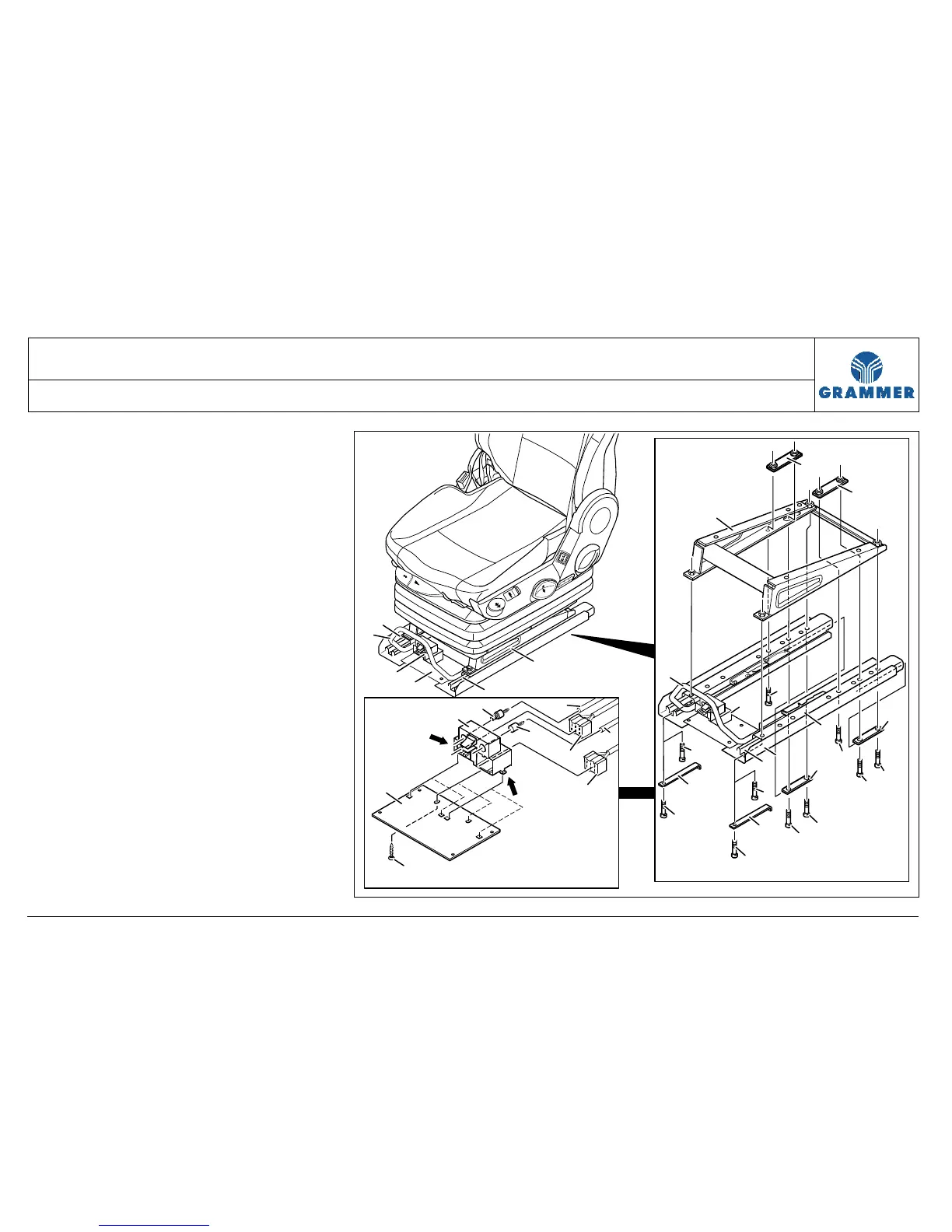 GRAMMER