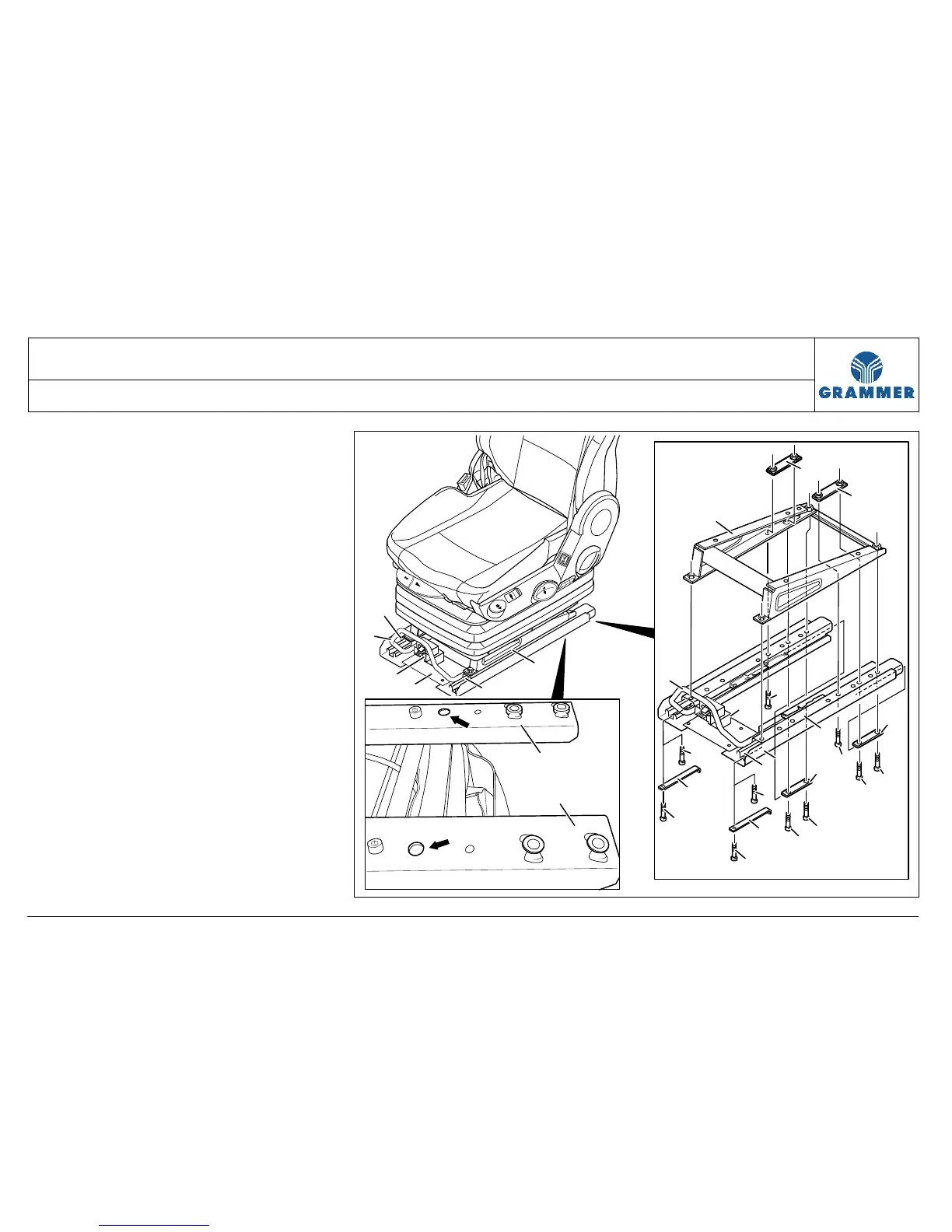 GRAMMER