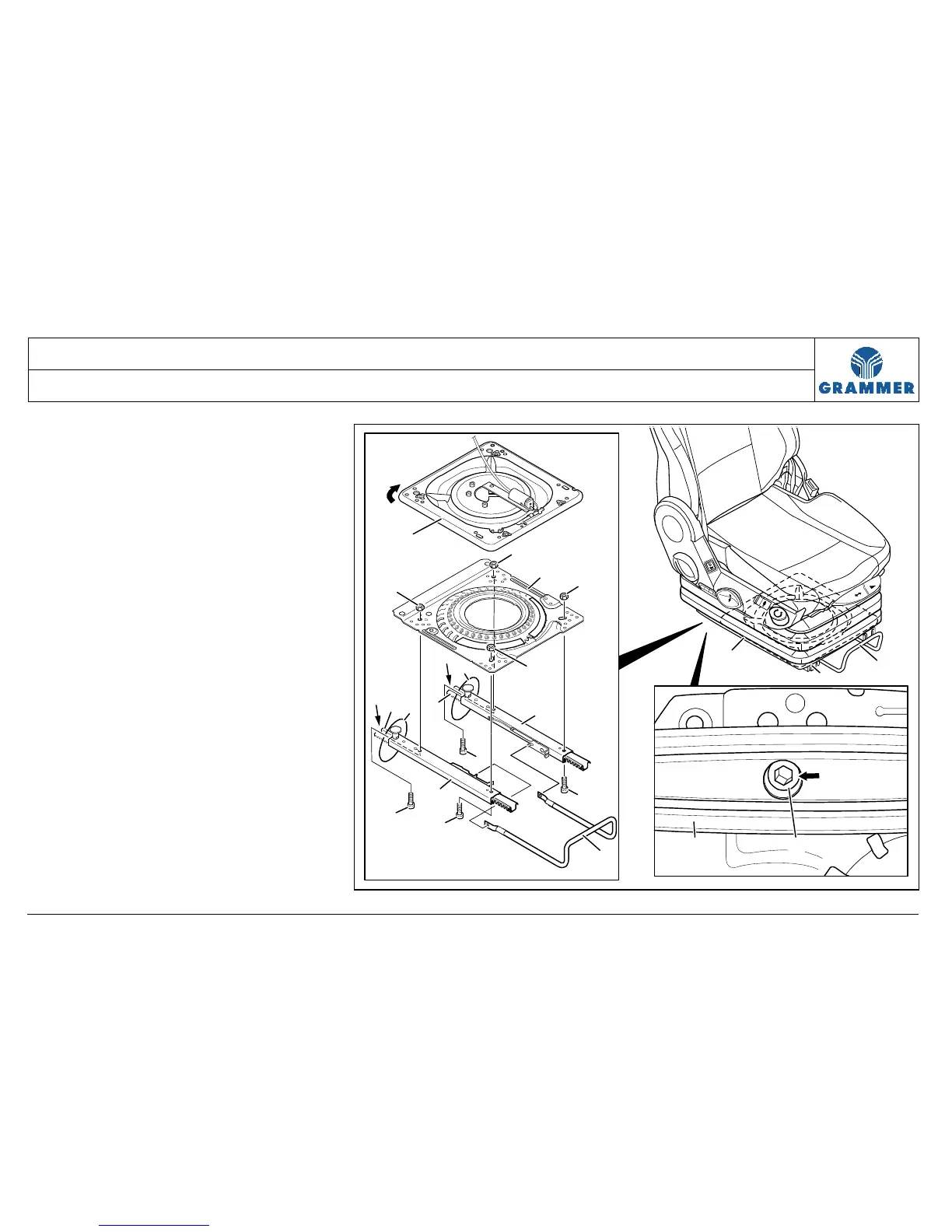 GRAMMER