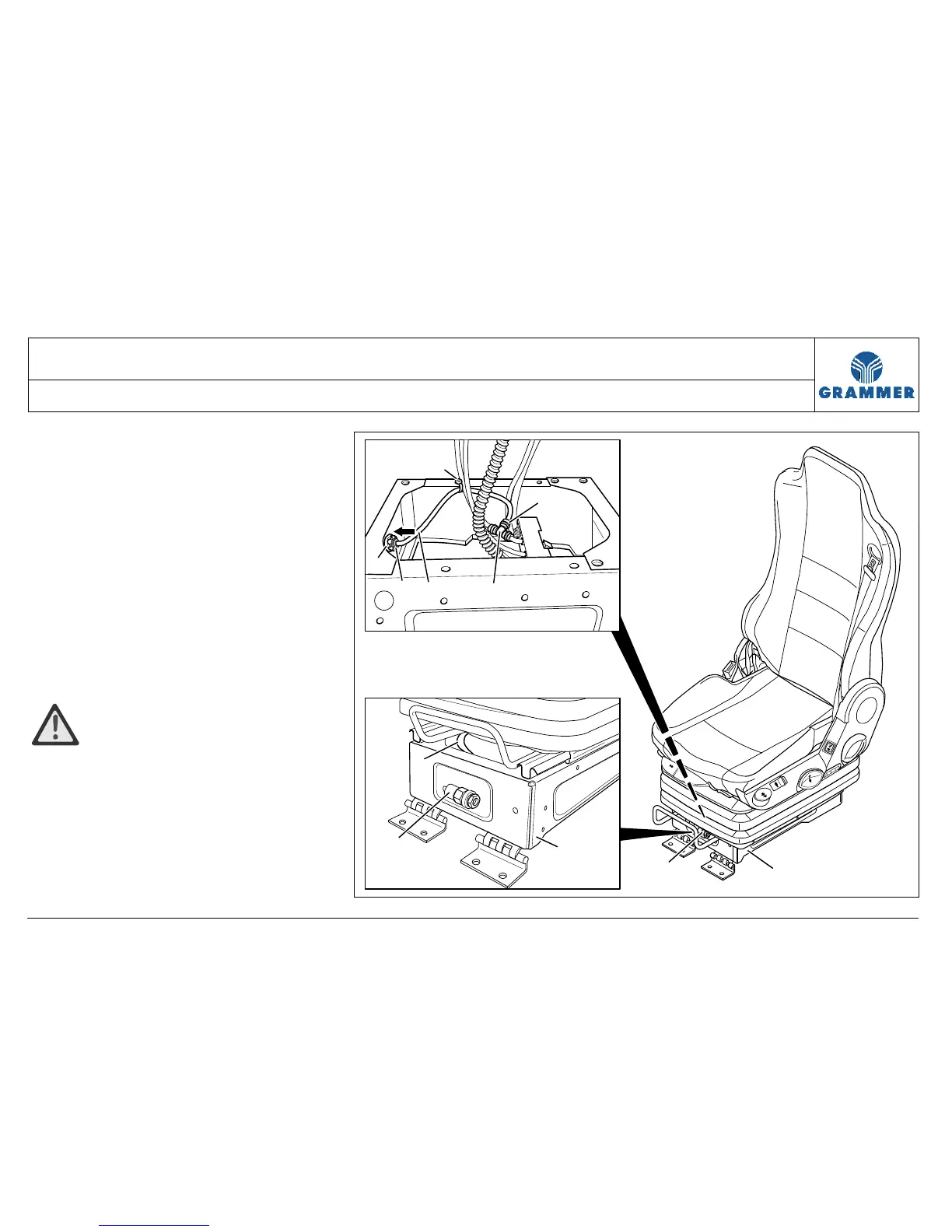 GRAMMER