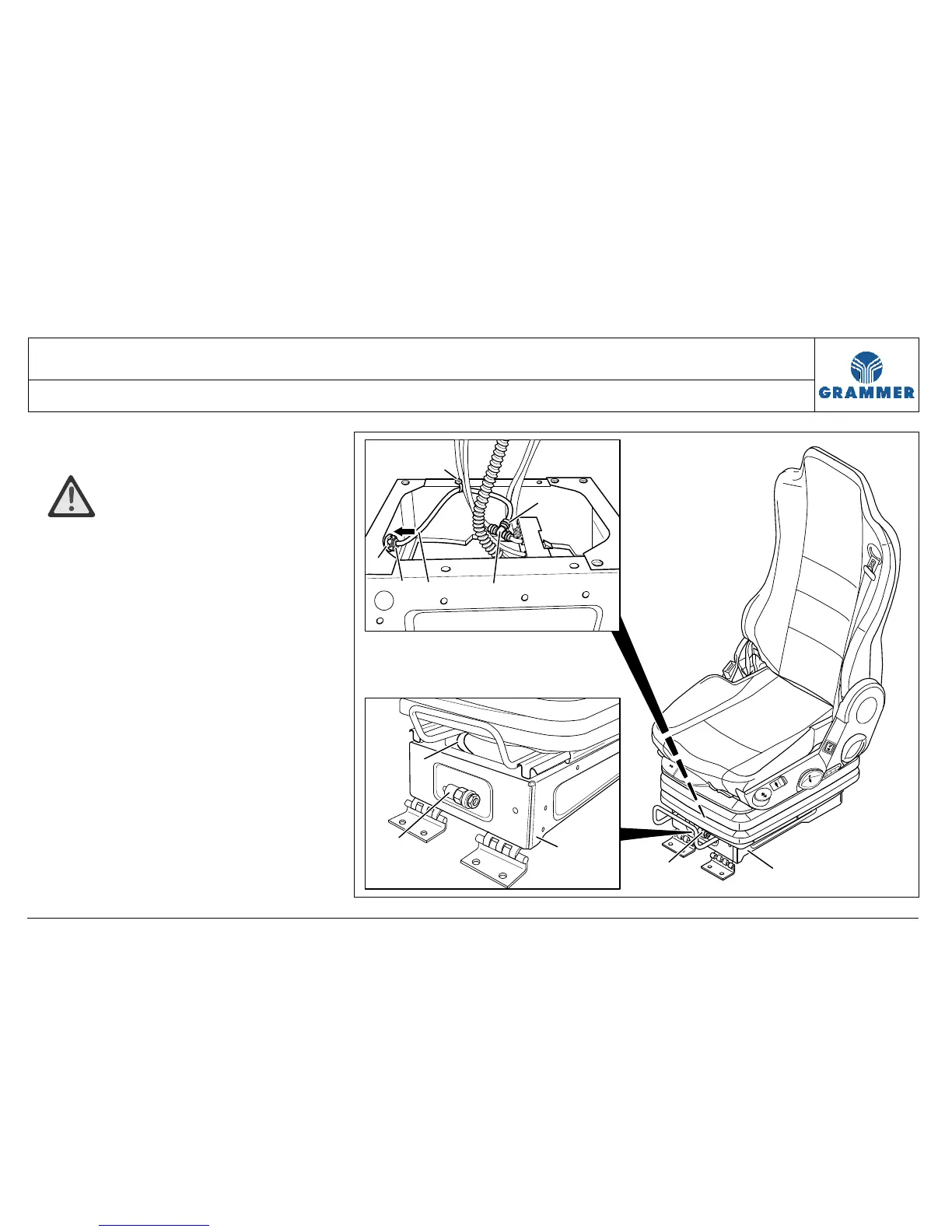 GRAMMER