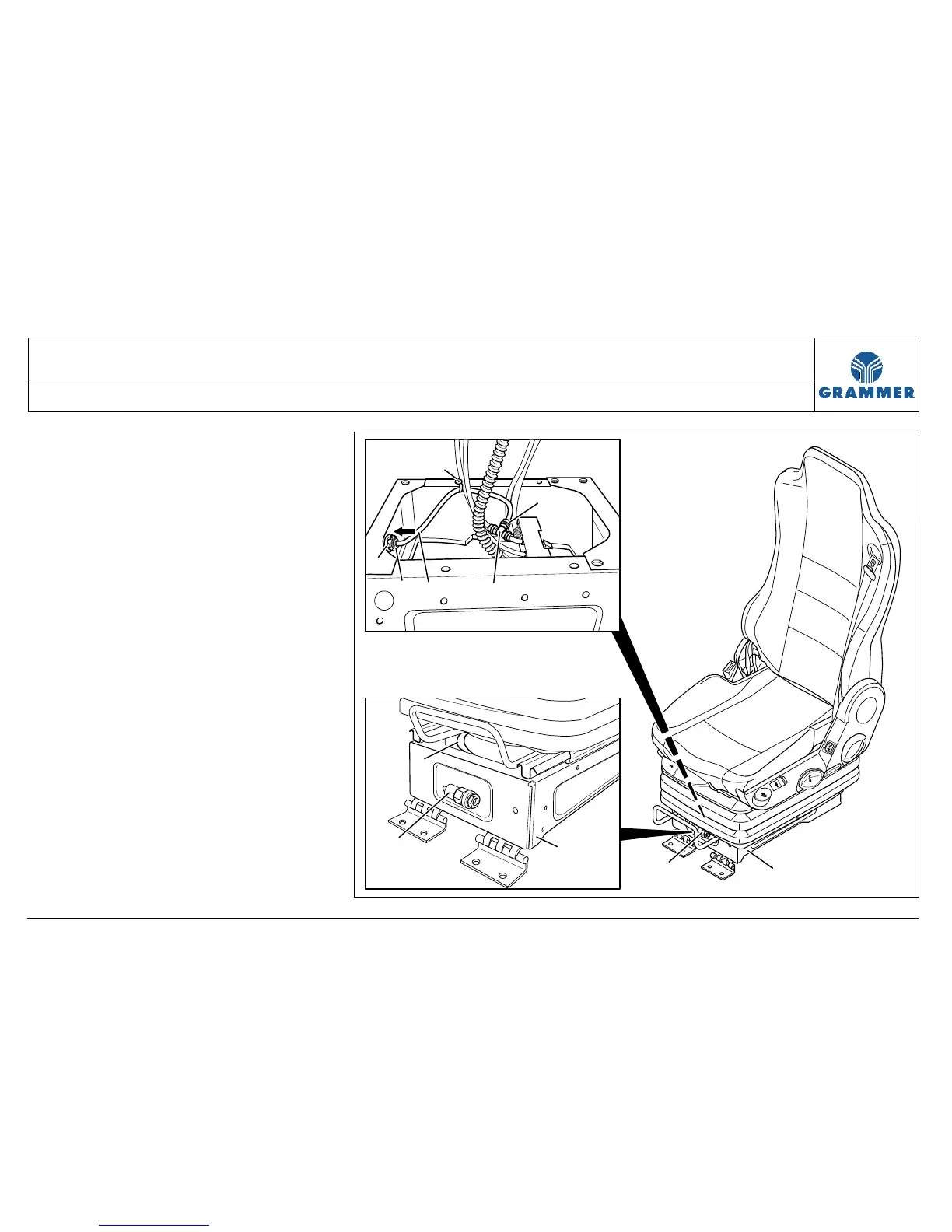 GRAMMER