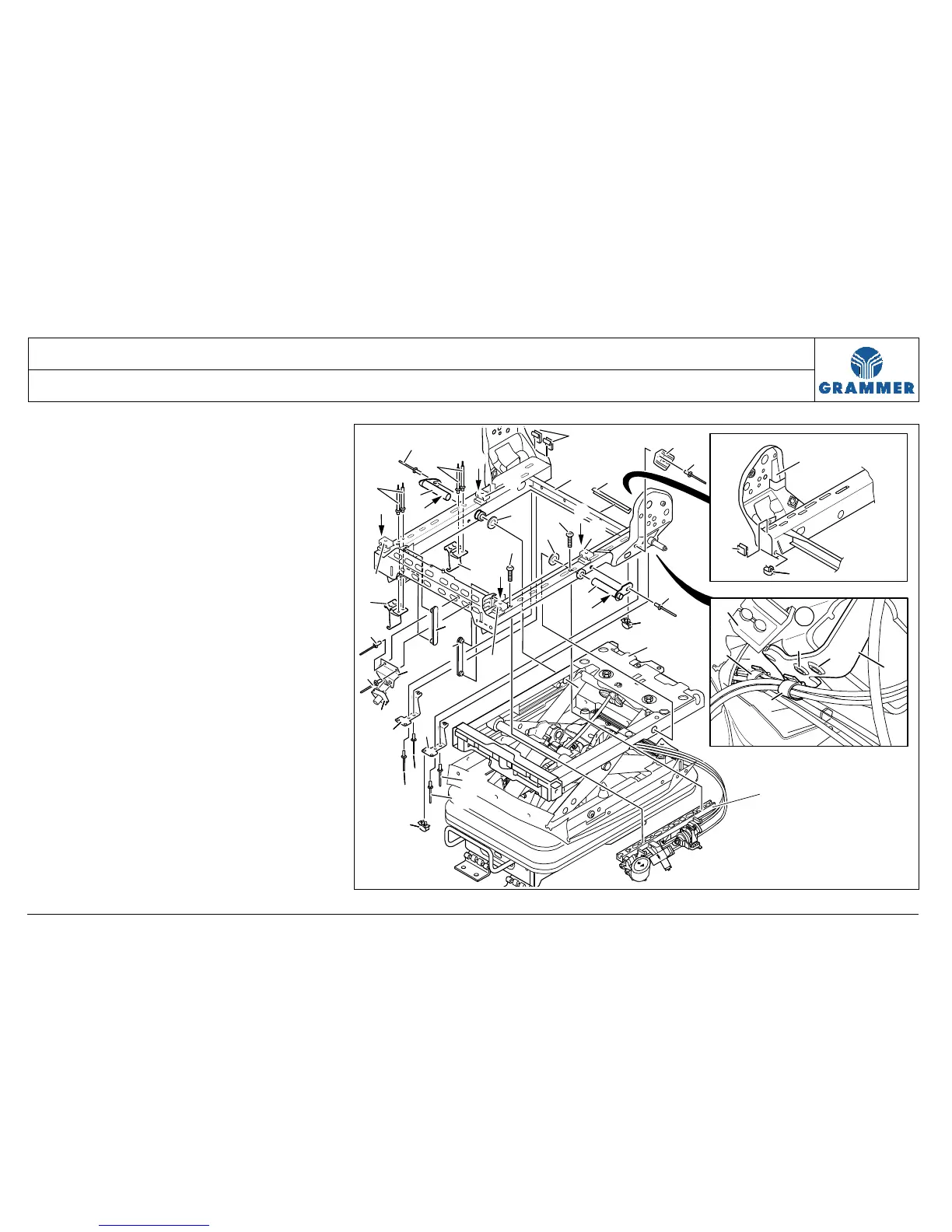 GRAMMER