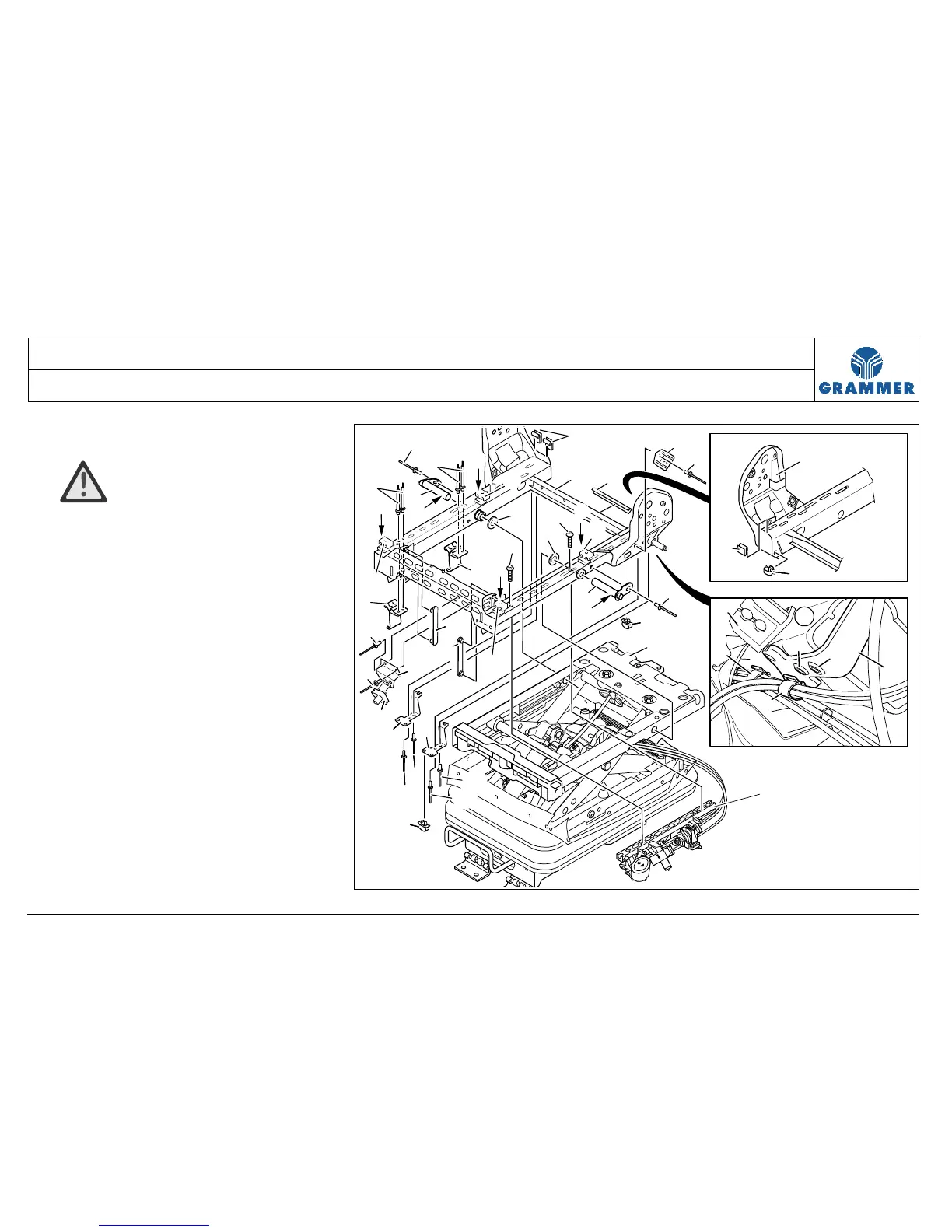 GRAMMER