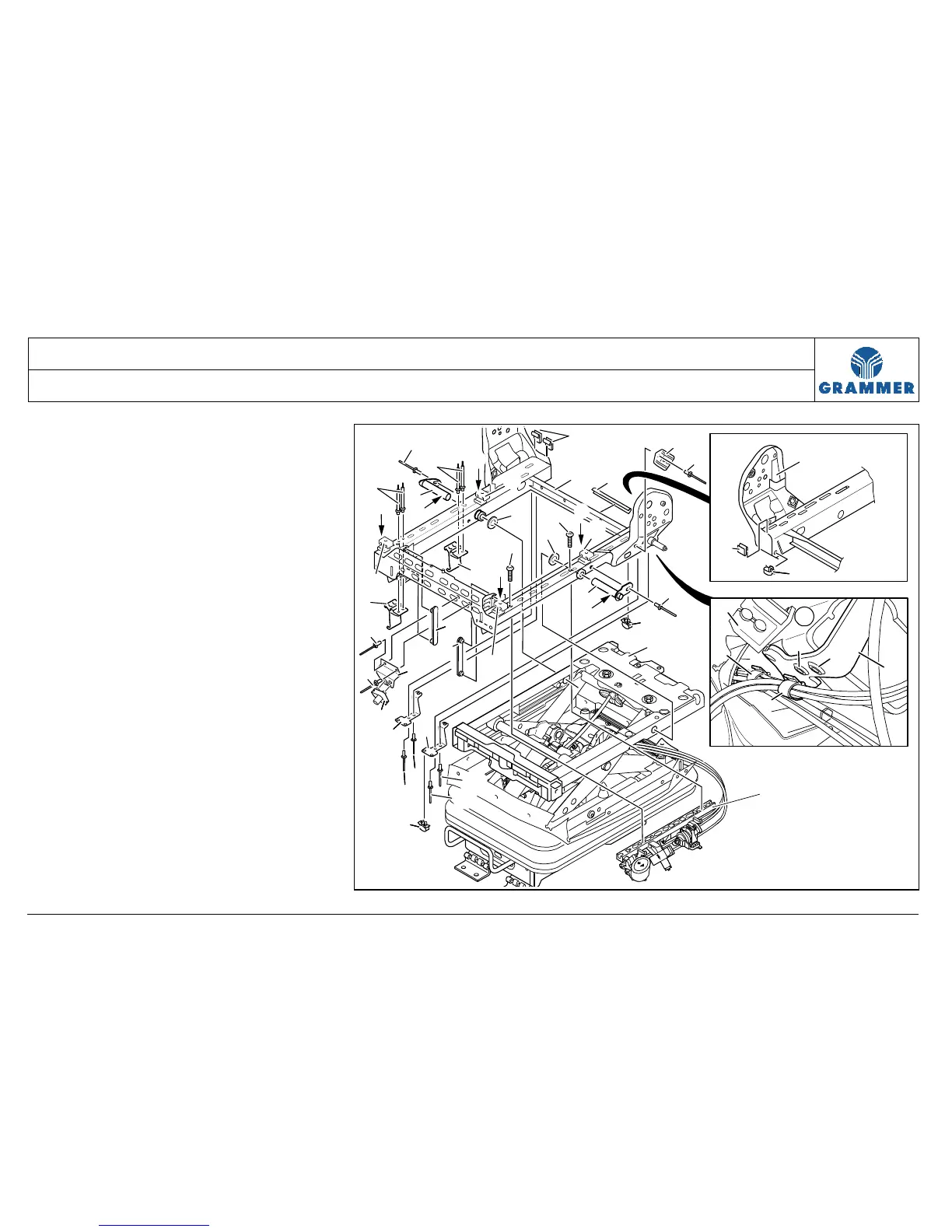 GRAMMER