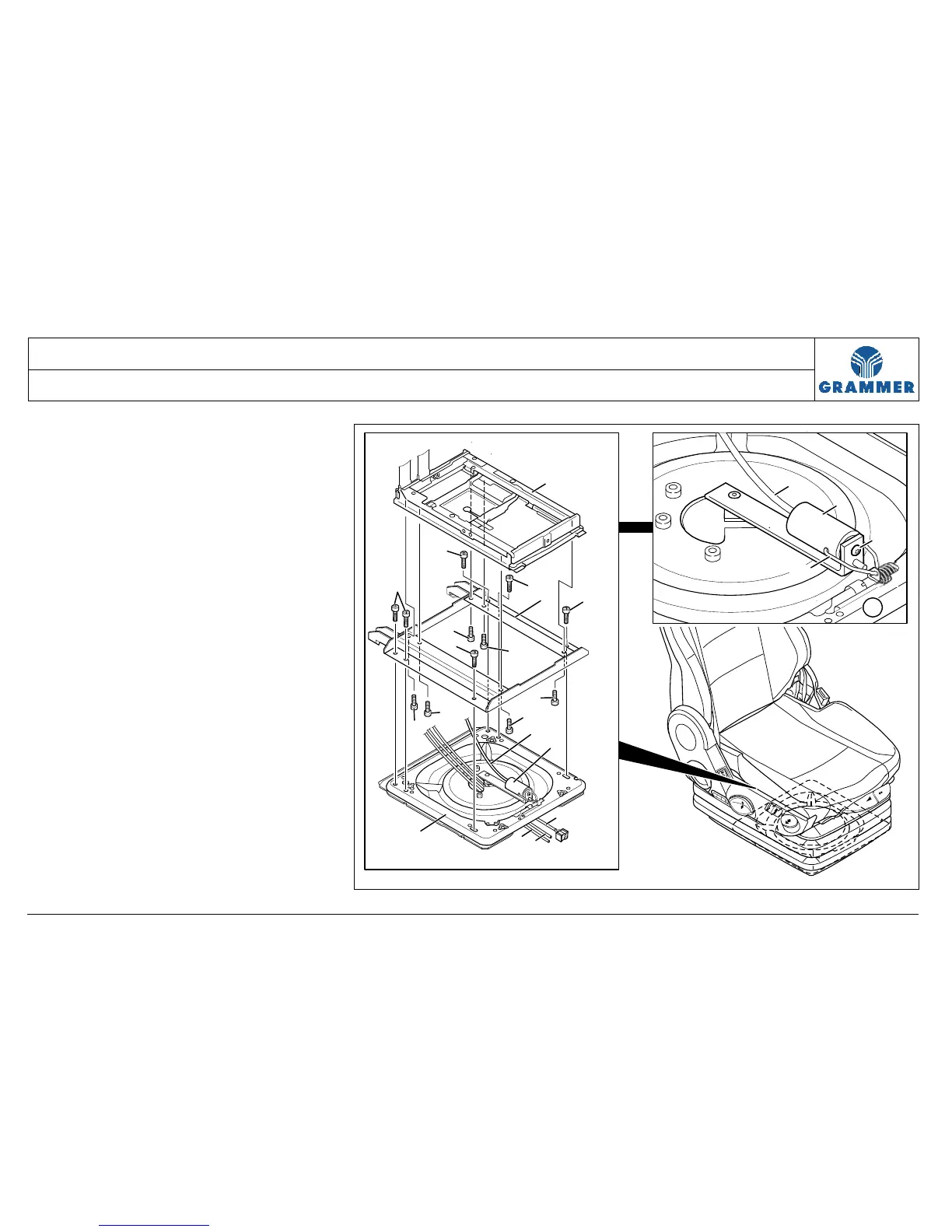 GRAMMER