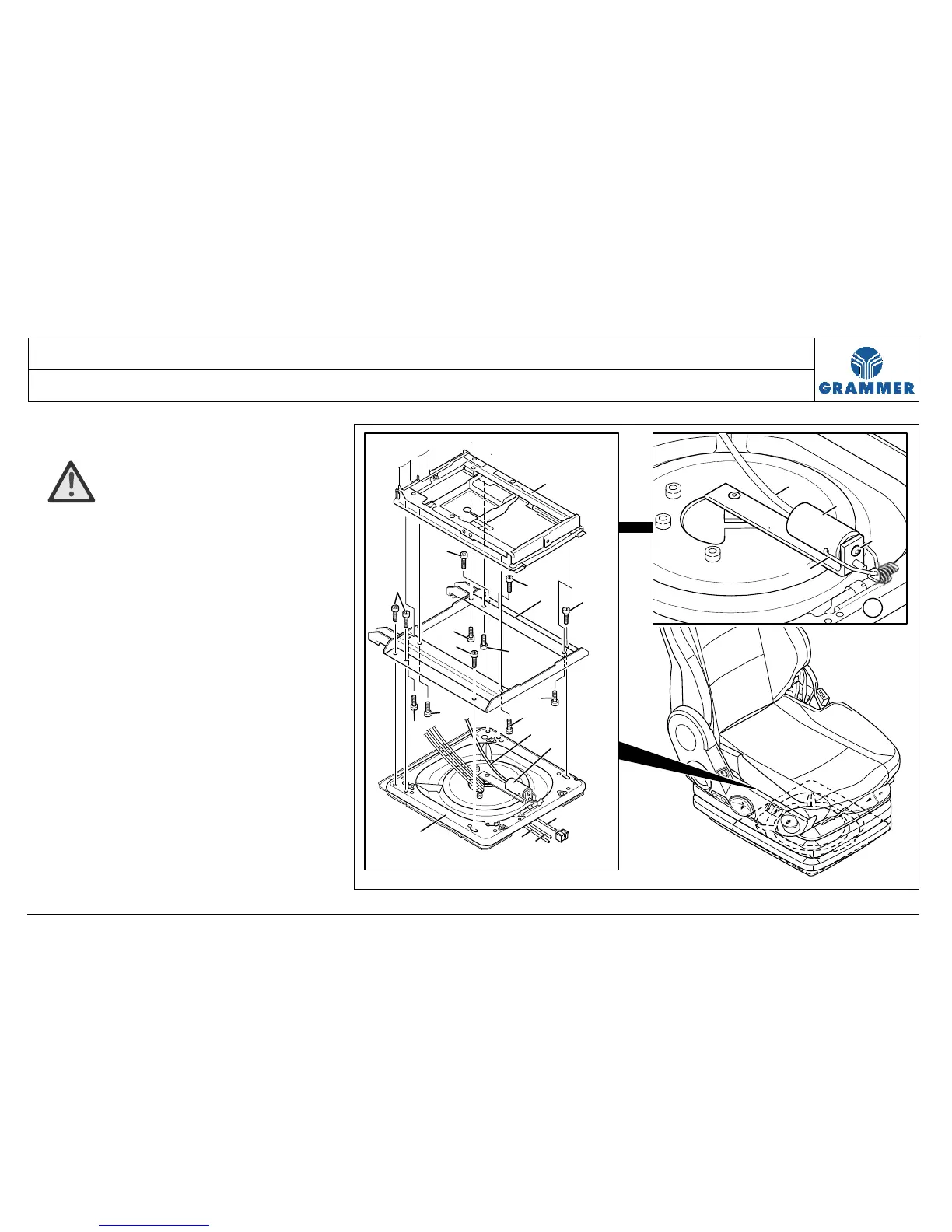 GRAMMER