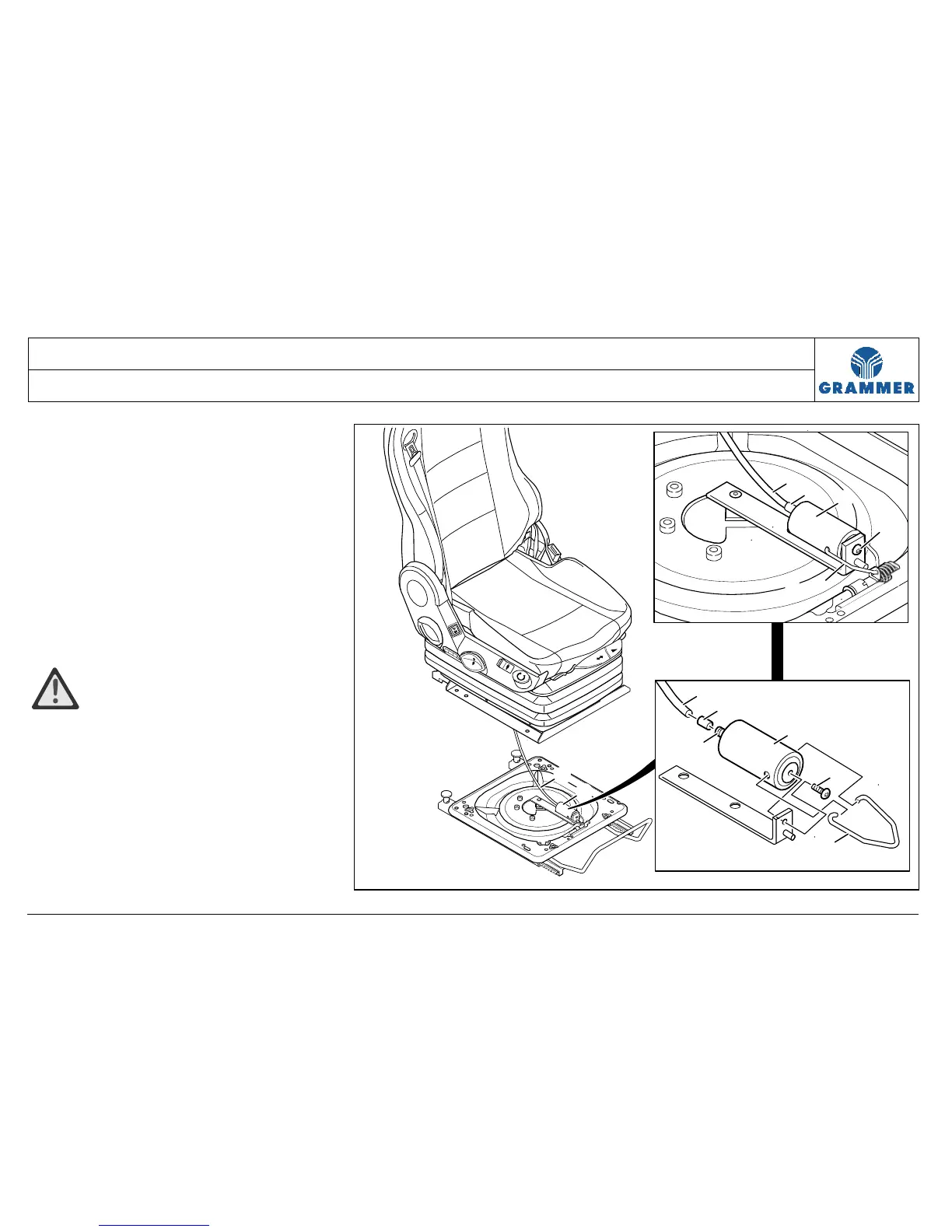 GRAMMER