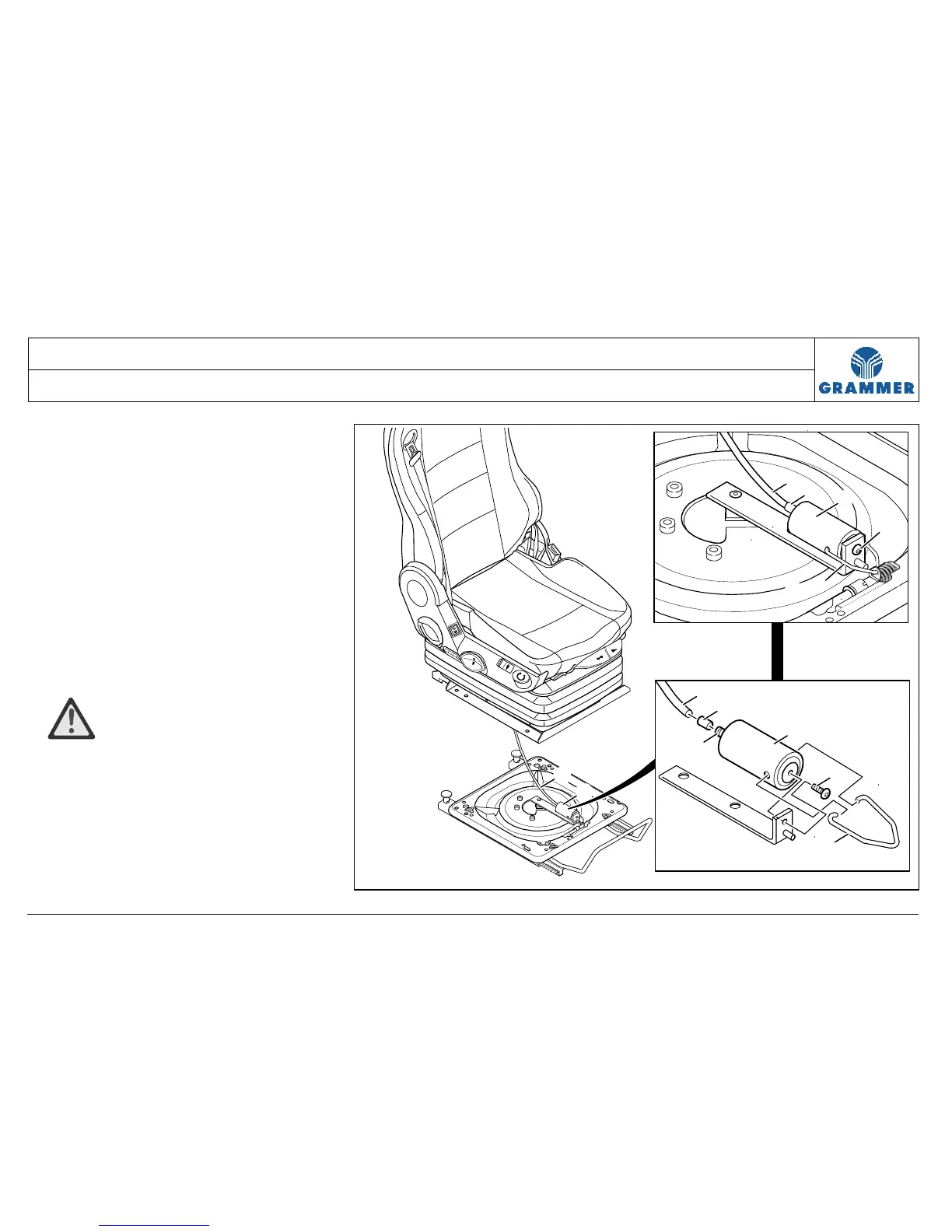 GRAMMER